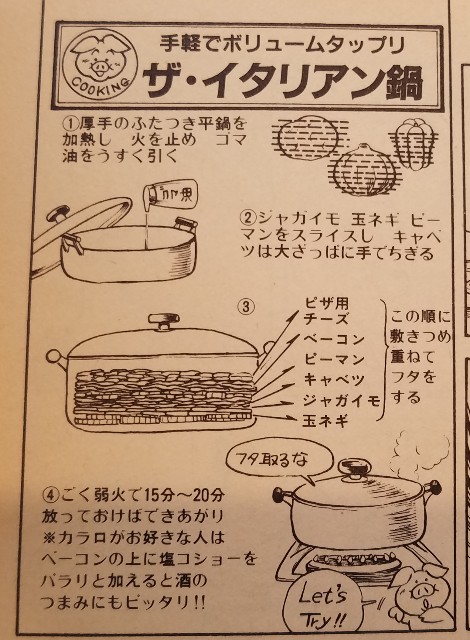 COOKING

手軽でボリュームタップリ
ザ・イタリアン鍋

①厚手のふたつき平鍋を加熱し　火を止め　ゴマ油をうすく引く

ゴマ油

②ジャガイモ 玉ネギ ピーマンをスライスし　キャベツは大ざっぱに手でちぎる

③

ピザ用チーズ
ベーコン
ピーマン
キャベツ
ジャガイモ
玉ネギ

この順に敷きつめ重ねてフタをする

フタ取るな

④ごく弱火で15分～20分放っておけばできあがり
※カラロがお好きな人はベーコンの上に塩コショーをパラリと加えると酒のつまみにもピッタリ!!

Let's Try!!