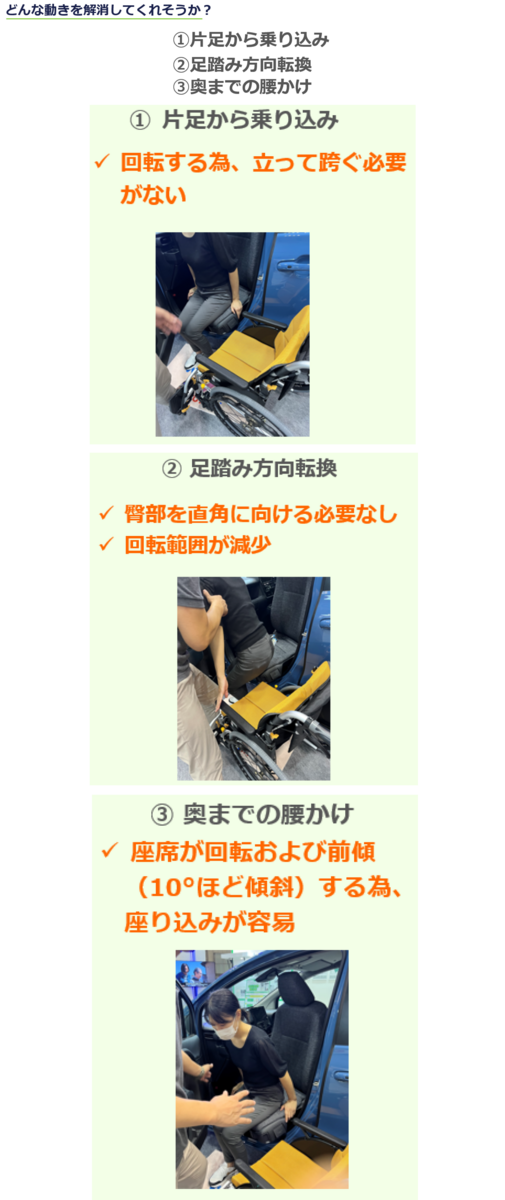 どんな動きを解消してくれそうか？

①片足から乗り込み
②足踏み方向転換
③奥までの腰かけ

① 片足から乗り込み

✓ 回転する為、立って跨ぐ必要がない

② 足踏み方向転換

✓ 臀部を直角に向ける必要なし
✓ 回転範囲が減少

③ 奥までの腰かけ

✓ 座席が回転および前傾（10°ほど傾斜）する為、座り込みが容易