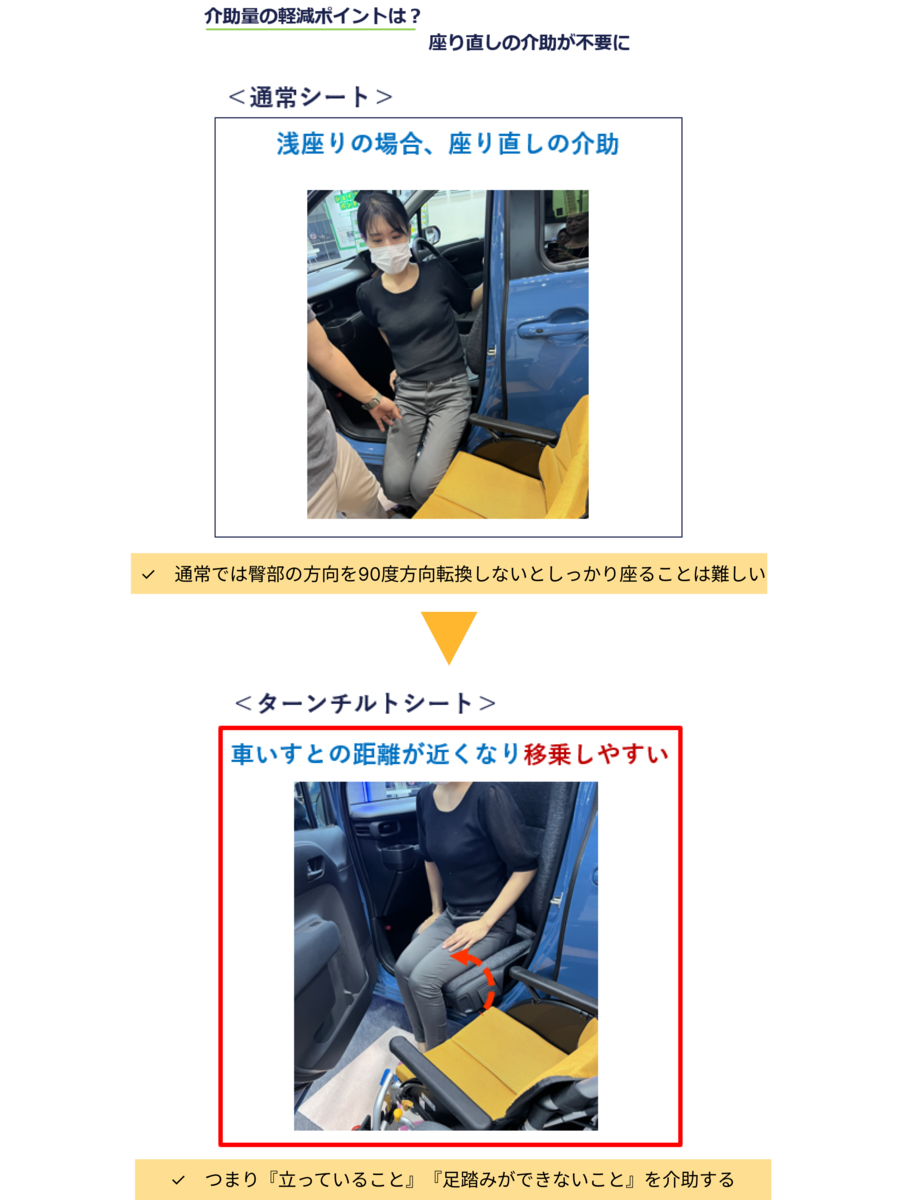 介助量の軽減ポイントは？

座り直しの介助が不要に

＜通常シート＞

浅座りの場合、座り直しの介助

✓ 通常では臀部の方向を90度方向転換しないとしっかり座ることは難しい

＜ターンチルトシート＞

車いすとの距離が近くなり移乗しやすい

✓ つまり『立っていること』『足踏みができないこと』を介助する