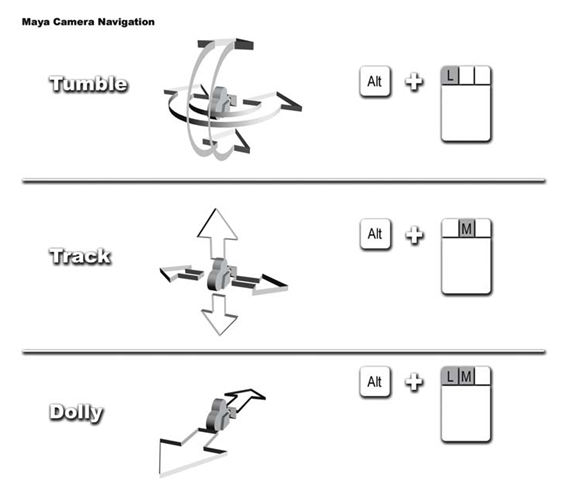 Maya Camera Navigation

Tumble

Alt + L

Track

Alt + M

Dolly

Alt + L M