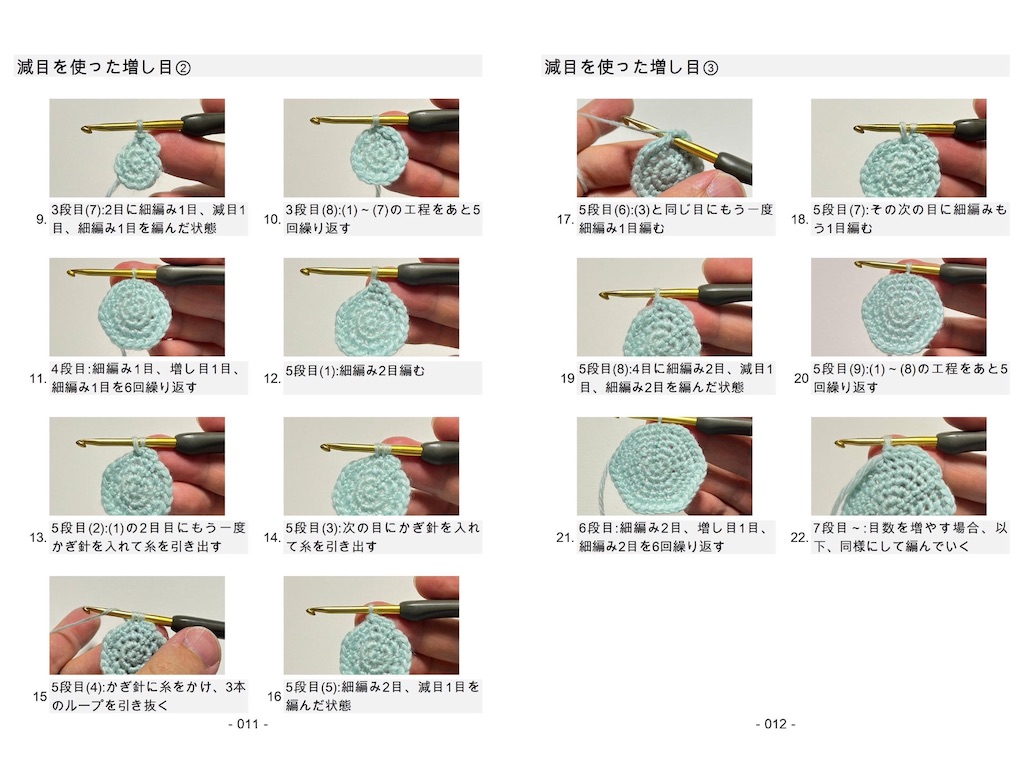 減目を使った増し目②

9. 3段目(7):2目に細編み1目、減目1目、細編み1目を編んだ状態

10. 3段目(8):(1)～(7)の工程をあと5回繰り返す

11. 4段目:細編み1目、増し目1目、細編み1目を6回繰り返す

12. 5段目(1):細編み2目編む

13. 5段目(2):(1)の2目目にもう一度かぎ針を入れて糸を引き出す

14. 5段目(3):次の目にかぎ針を入れて糸を引き出す

15 5段目(4):かぎ針に糸をかけ、3本のループを引き抜く

16 5段目(5):細編み2目、減目1目を編んだ状態

- 011 -

減目を使った増し目③

17. 5段目(6):(3)と同じ目にもう一度細編み1目編む

18. 5段目(7):その次の目に細編みもう1目編む

19 5段目(8):4目に細編み2目、減目1目、細編み2目を編んだ状態

20 5段目(9):(1)～(8)の工程をあと5回繰り返す

21. 6段目:細編み2目、増し目1目、細編み2目を6回繰り返す

22. 7段目～:目数を増やす場合、以下、同様にして編んでいく

- 012 -