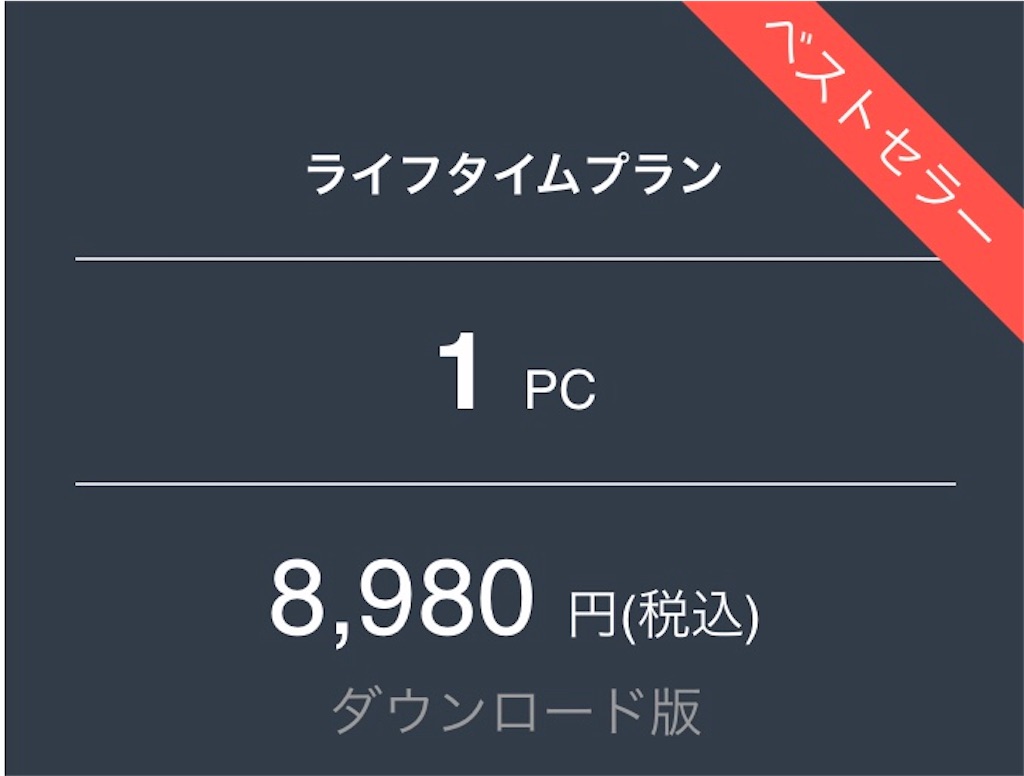 ベストセラー

ライフタイムプラン

1 PC

8,980 円(税込)

ダウンロード版