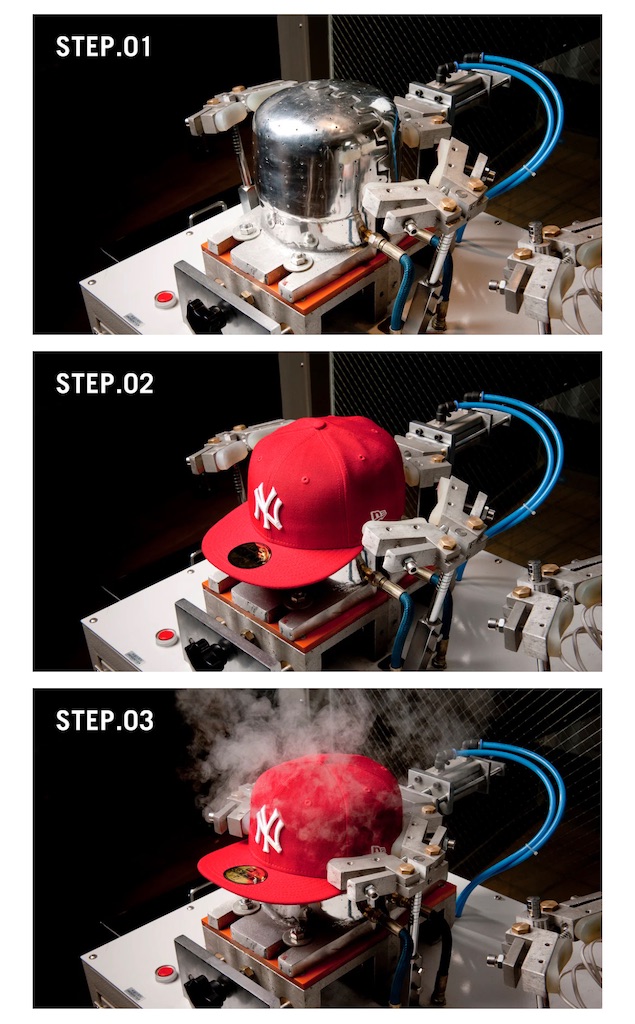 STEP.01

STEP.02

STEP.03