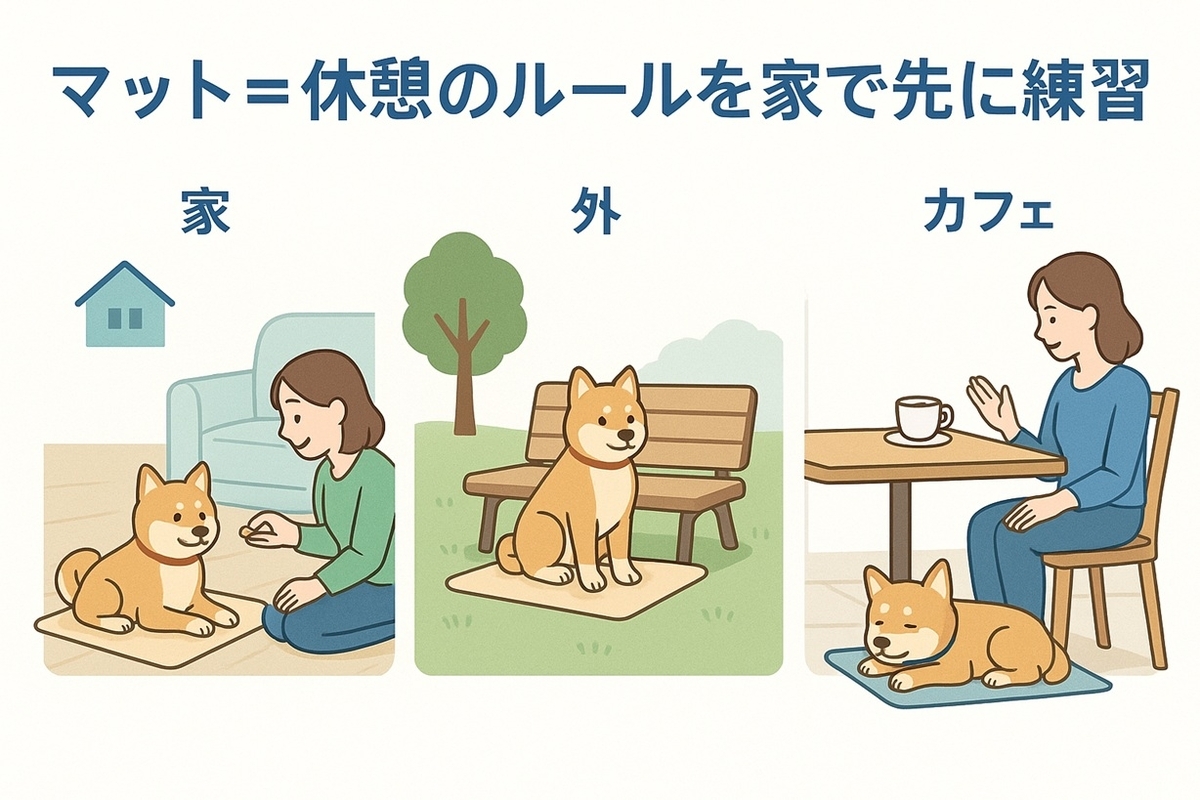 マット＝休憩のルールを家で先に練習

家

外

カフェ