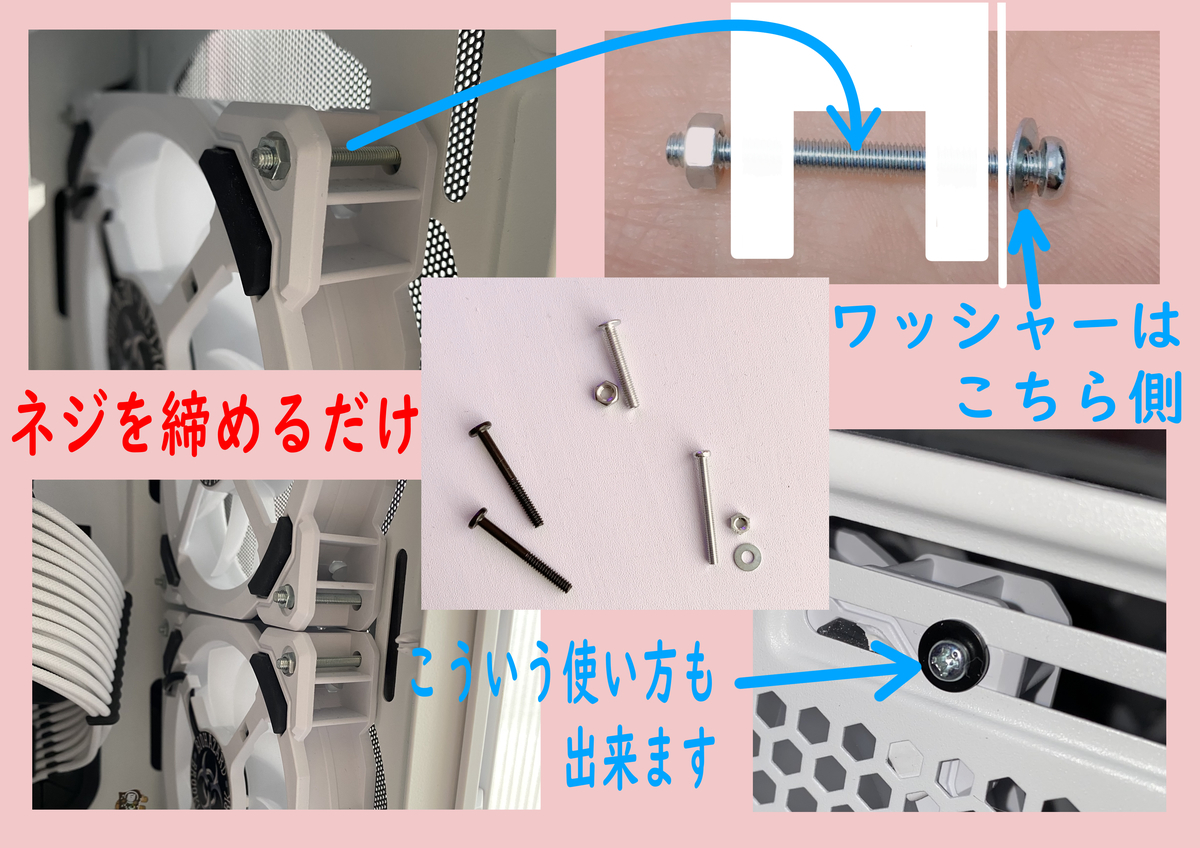 ワッシャーは
こちら側

ネジを締めるだけ

こういう使い方も
出来ます