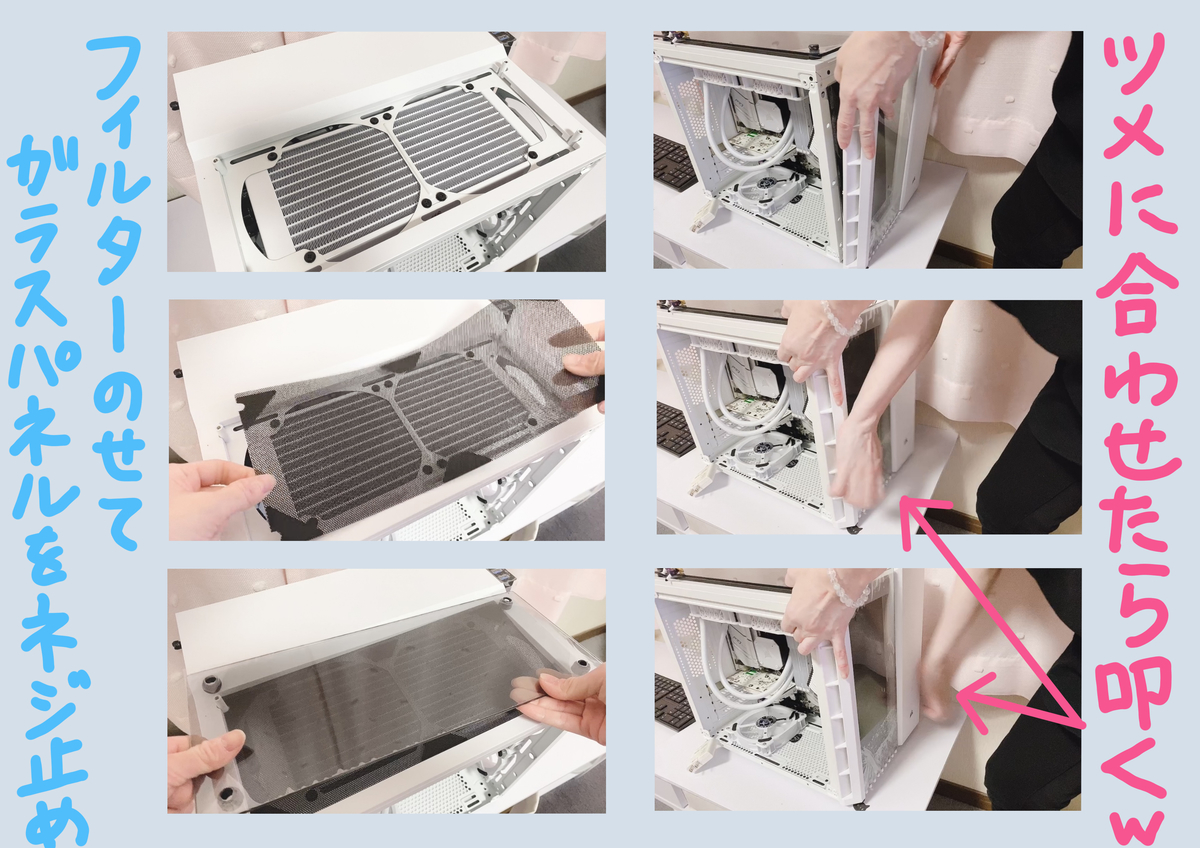 フィルターのせて
ガラスパネルをネジ止め

ツメに合わせたら叩くw