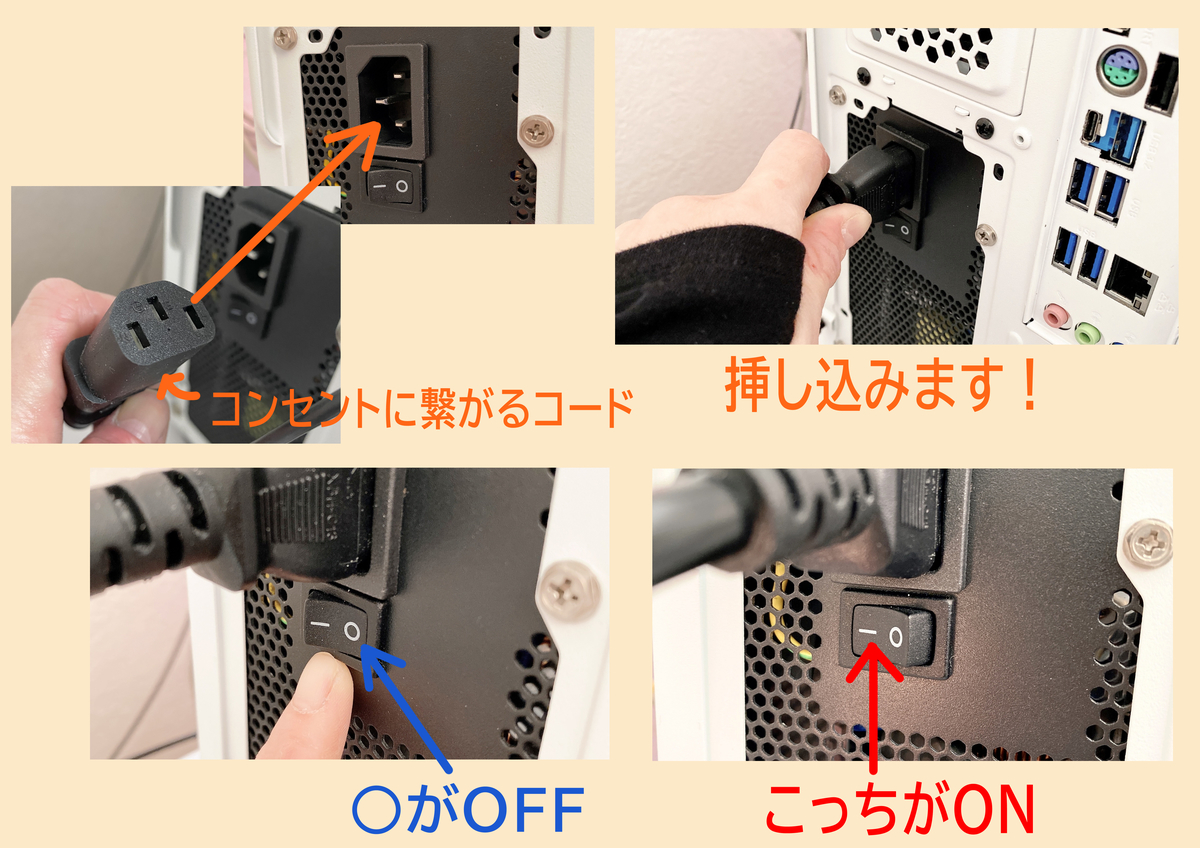 コンセントに繋がるコード

挿し込みます！

○がOFF

こっちがON