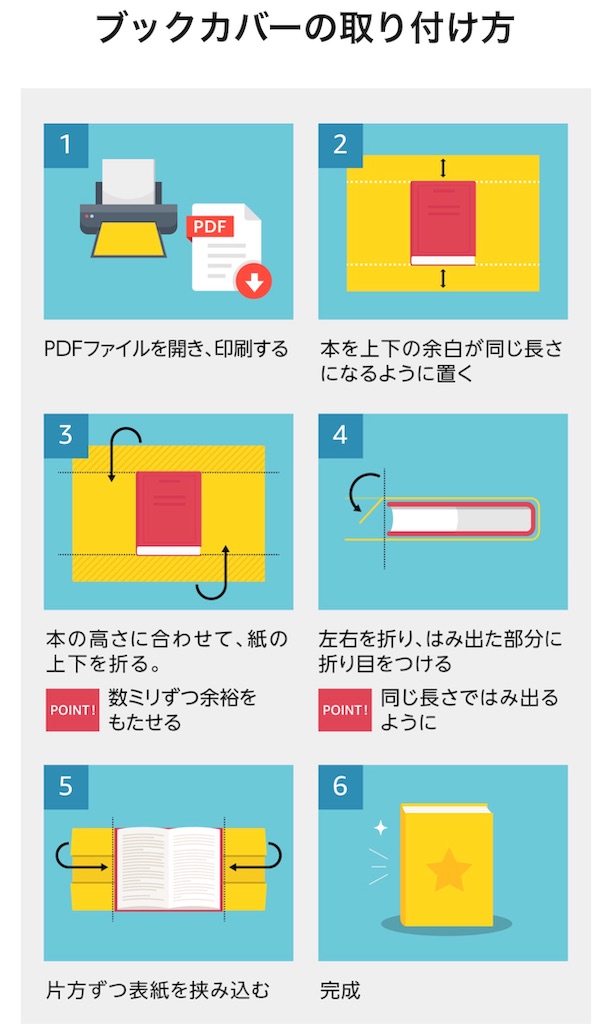 ブックカバーの取り付け方

1

PDF

PDFファイルを開き、印刷する

2

本を上下の余白が同じ長さになるように置く

3

本の高さに合わせて、紙の上下を折る。

POINT! 数ミリずつ余裕をもたせる

4

左右を折り、はみ出た部分に折り目をつける

POINT! 同じ長さではみ出るように

5

片方ずつ表紙を挟み込む

6

完成