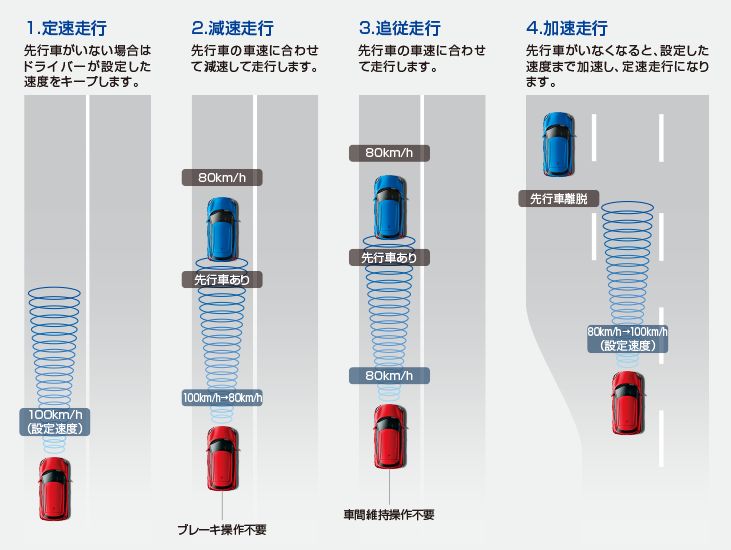 1.定速走行
先行車がいない場合はドライバーが設定した速度をキープします。

100km/h
(設定速度)

2.減速走行
先行車の車速に合わせて減速して走行します。

80km/h
先行車あり
100km/h→80km/h
ブレーキ操作不要

3.追従走行
先行車の車速に合わせて走行します。

80km/h
先行車あり
80km/h
車間維持操作不要

4.加速走行
先行車がいなくなると、設定した速度まで加速し、定速走行になります。

先行車離脱
80km/h→100km/h
(設定速度)