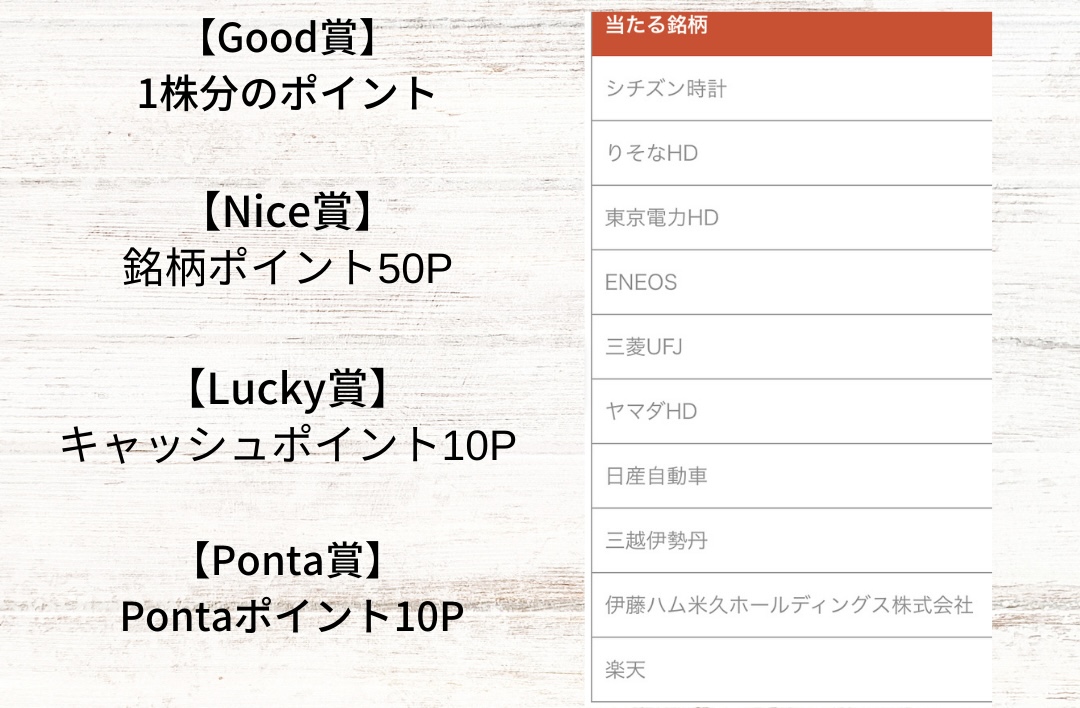 【Good賞】
1株分のポイント

【Nice賞】
銘柄ポイント50P

【Lucky賞】
キャッシュポイント10P

【Ponta賞】
Pontaポイント10P

当たる銘柄
シチズン時計
りそなHD
東京電力HD
ENEOS
三菱UFJ
ヤマダHD
日産自動車
三越伊勢丹
伊藤ハム米久ホールディングス株式会社
楽天