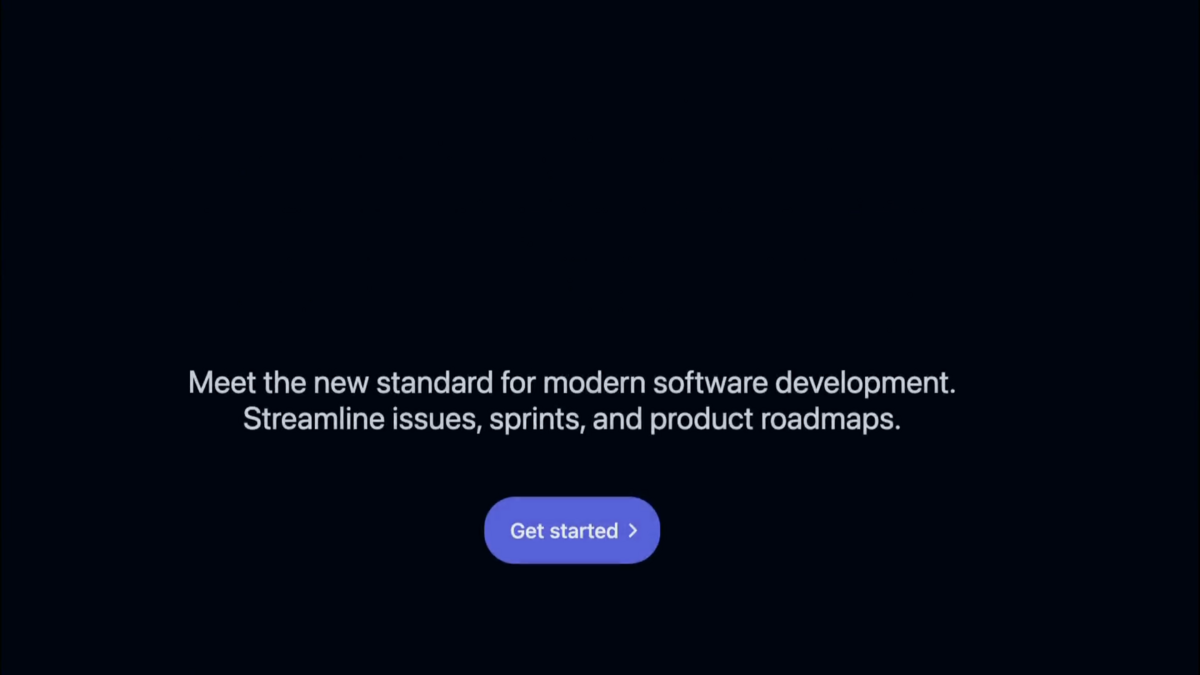 Meet the new standard for modern software development.
Streamline issues, sprints, and product roadmaps.

Get started >