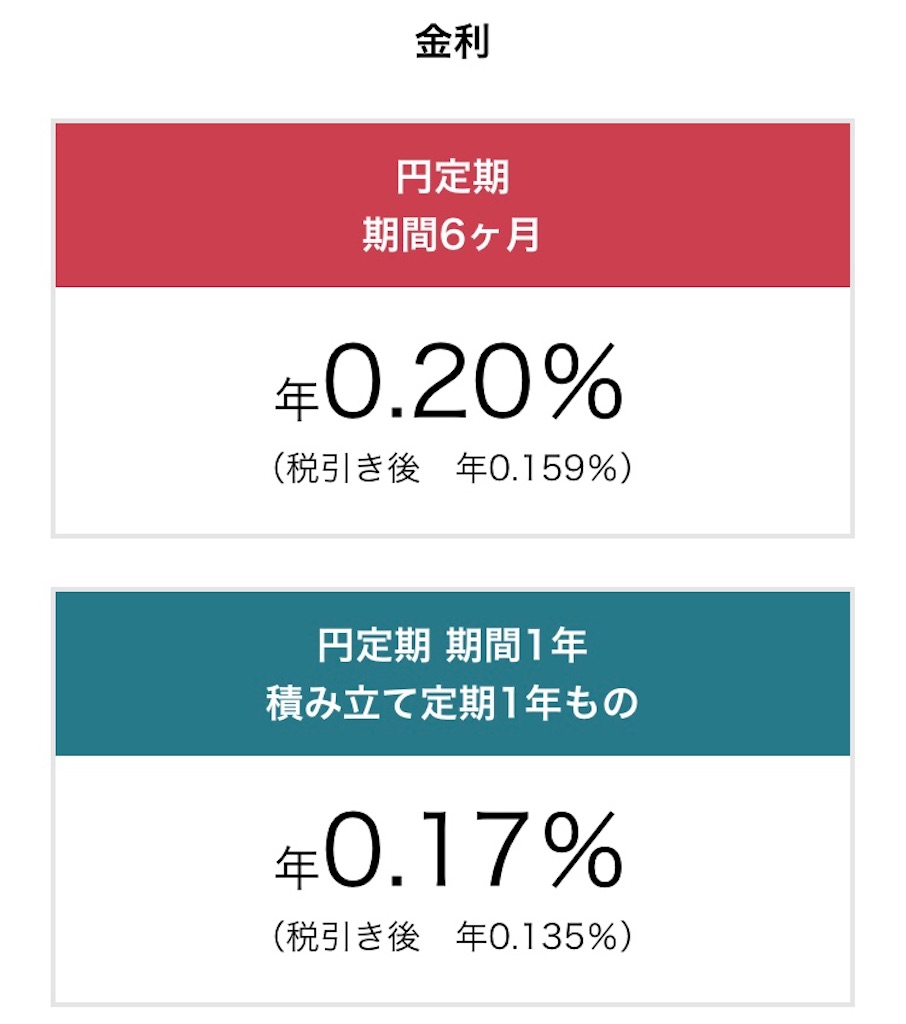 金利

円定期
期間6ヶ月

年0.20%
（税引き後　年0.159%）

円定期 期間1年
積み立て定期1年もの

年0.17%
（税引き後　年0.135%）