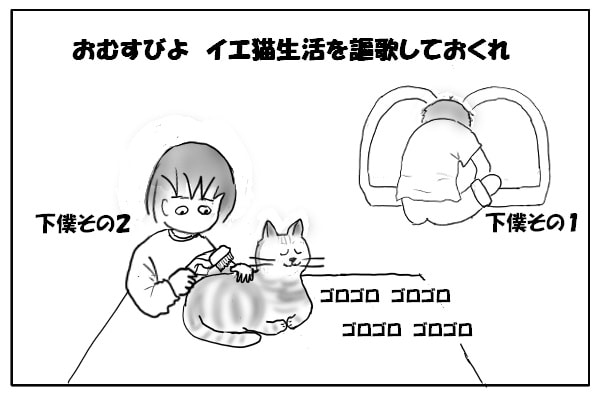 おむすびよ　イエ猫生活を謳歌しておくれ

下僕その2

下僕その1

ゴロゴロ　ゴロゴロ
ゴロゴロ　ゴロゴロ