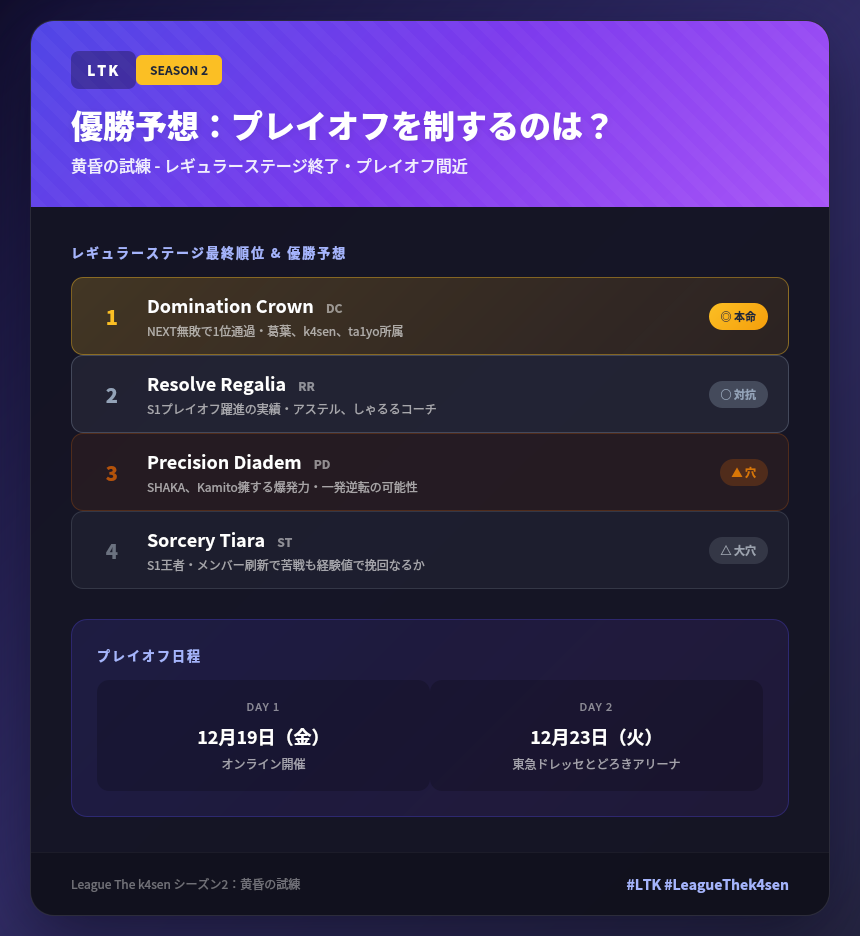 LTK SEASON 2

優勝予想：プレイオフを制するのは？

黄昏の試練 - レギュラーステージ終了・プレイオフ間近

レギュラーステージ最終順位 & 優勝予想

1 Domination Crown DC
NEXT無敗で1位通過・葛葉、k4sen、ta1yo所属
◎ 本命

2 Resolve Regalia RR
S1プレイオフ躍進の実績・アステル、しゃるるコーチ
○ 対抗

3 Precision Diadem PD
SHAKA、Kamito擁する爆発力・一発逆転の可能性
▲ 穴

4 Sorcery Tiara ST
S1王者・メンバー刷新で苦戦も経験値で挽回なるか
△ 大穴

プレイオフ日程

DAY 1
12月19日（金）
オンライン開催

DAY 2
12月23日（火）
東急ドレッセとどろきアリーナ

League The k4sen シーズン2：黄昏の試練

#LTK #LeagueThek4sen