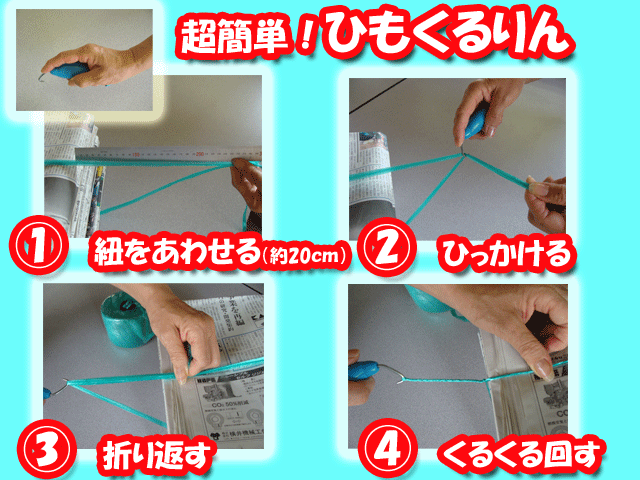 超簡単！ひもくるりん

①
紐をあわせる（約20cm）

②
ひっかける

③
折り返す

④
くるくる回す