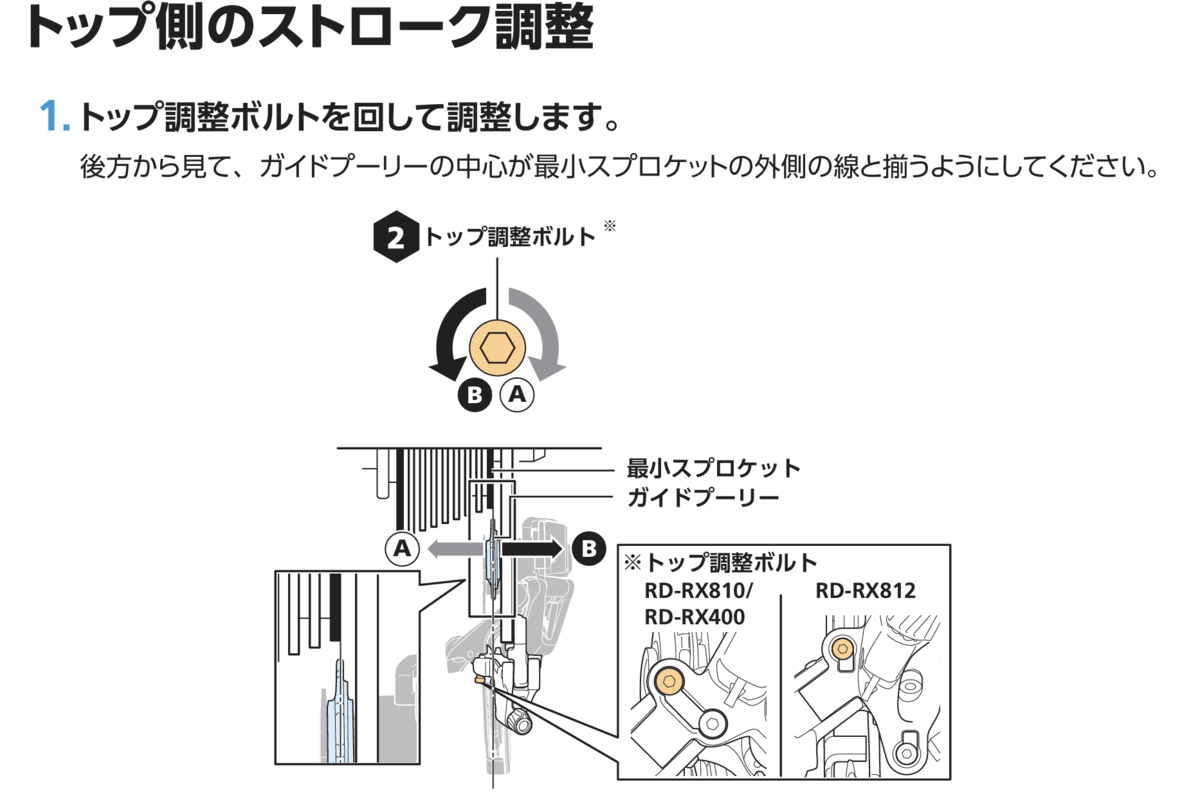 トップ側のストローク調整

1. トップ調整ボルトを回して調整します。
後方から見て、ガイドプーリーの中心が最小スプロケットの外側の線と揃うようにしてください。

2 トップ調整ボルト ※

B A

最小スプロケット
ガイドプーリー

A B

※トップ調整ボルト
RD-RX810/
RD-RX400
RD-RX812