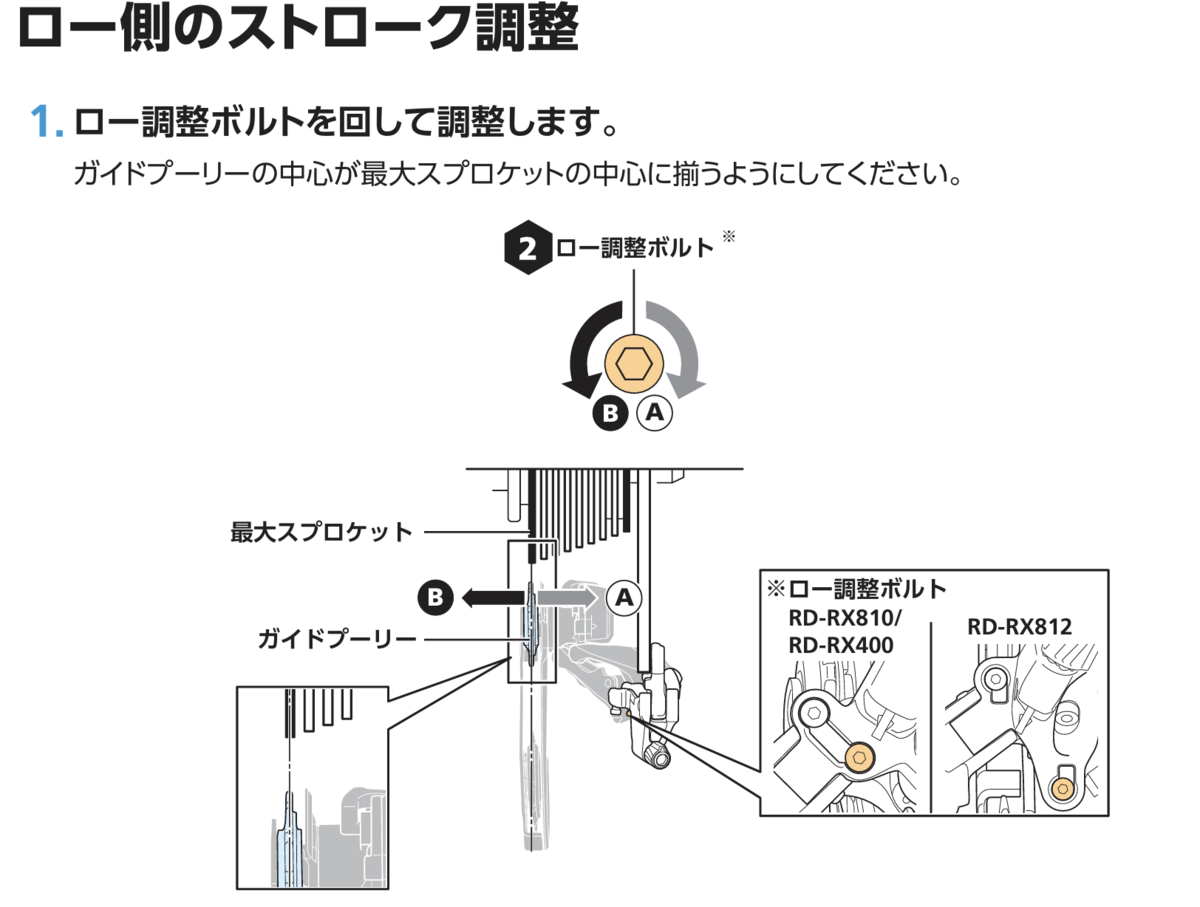 ロー側のストローク調整

1. ロー調整ボルトを回して調整します。

ガイドプーリーの中心が最大スプロケットの中心に揃うようにしてください。

2 ロー調整ボルト ※

B A

最大スプロケット

B A

ガイドプーリー

※ロー調整ボルト

RD-RX810/
RD-RX400

RD-RX812