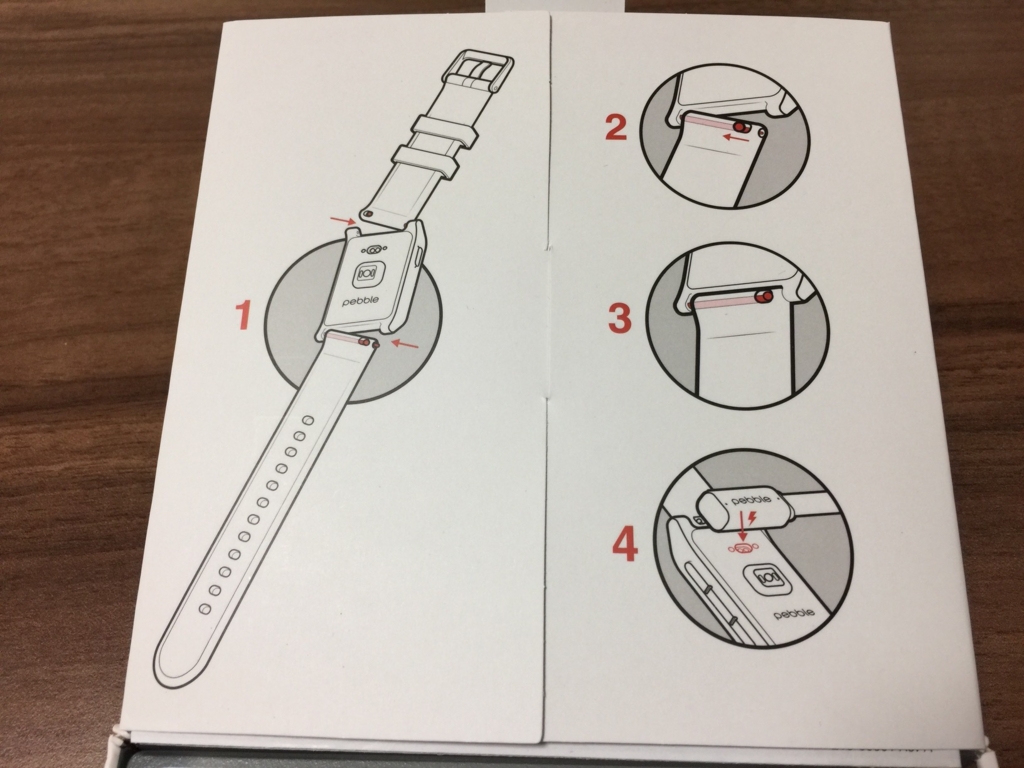 1

pebble

2

3

4

pebble

pebble