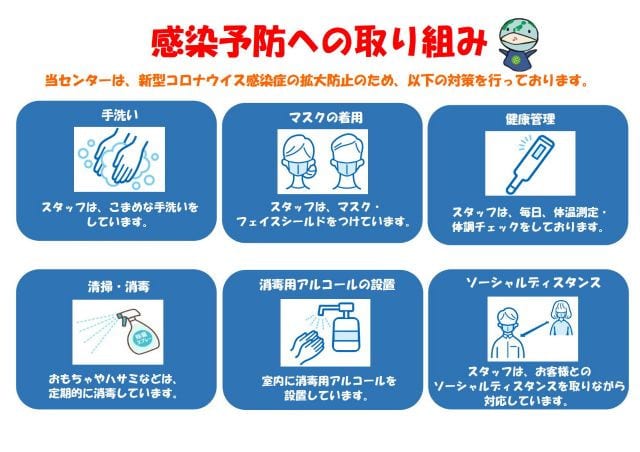 感染予防への取り組み

当センターは、新型コロナウイス感染症の拡大防止のため、以下の対策を行っております。

手洗い

スタッフは、こまめな手洗いをしています。

マスクの着用

スタッフは、マスク・フェイスシールドをつけています。

健康管理

スタッフは、毎日、体温測定・体調チェックをしております。

清掃・消毒

除菌スプレー

おもちゃやハサミなどは、定期的に消毒しています。

消毒用アルコールの設置

室内に消毒用アルコールを設置しています。

ソーシャルディスタンス

スタッフは、お客様とのソーシャルディスタンスを取りながら対応しています。