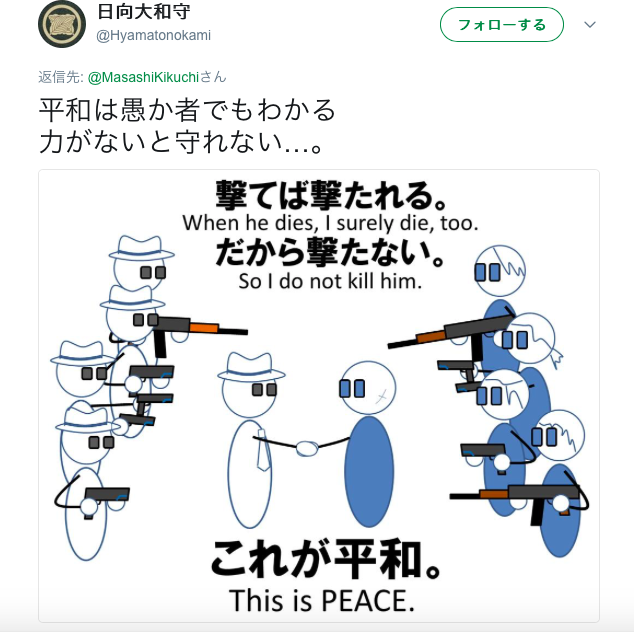 日向大和守
@Hyamatonokami

フォローする

返信先: @MasashiKikuchiさん

平和は愚か者でもわかる
力がないと守れない…。

撃てば撃たれる。
When he dies, I surely die, too.
だから撃たない。
So I do not kill him.

これが平和。
This is PEACE.