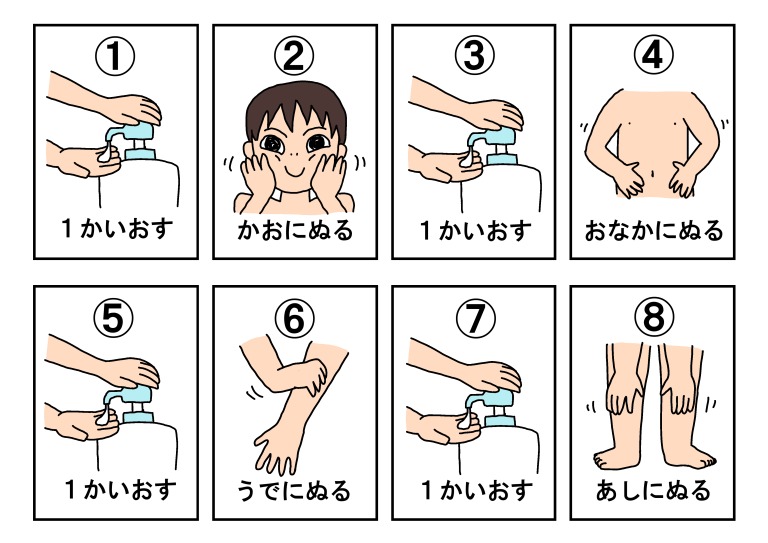 ①
1かいおす

②
かおにぬる

③
1かいおす

④
おなかにぬる

⑤
1かいおす

⑥
うでにぬる

⑦
1かいおす

⑧
あしにぬる