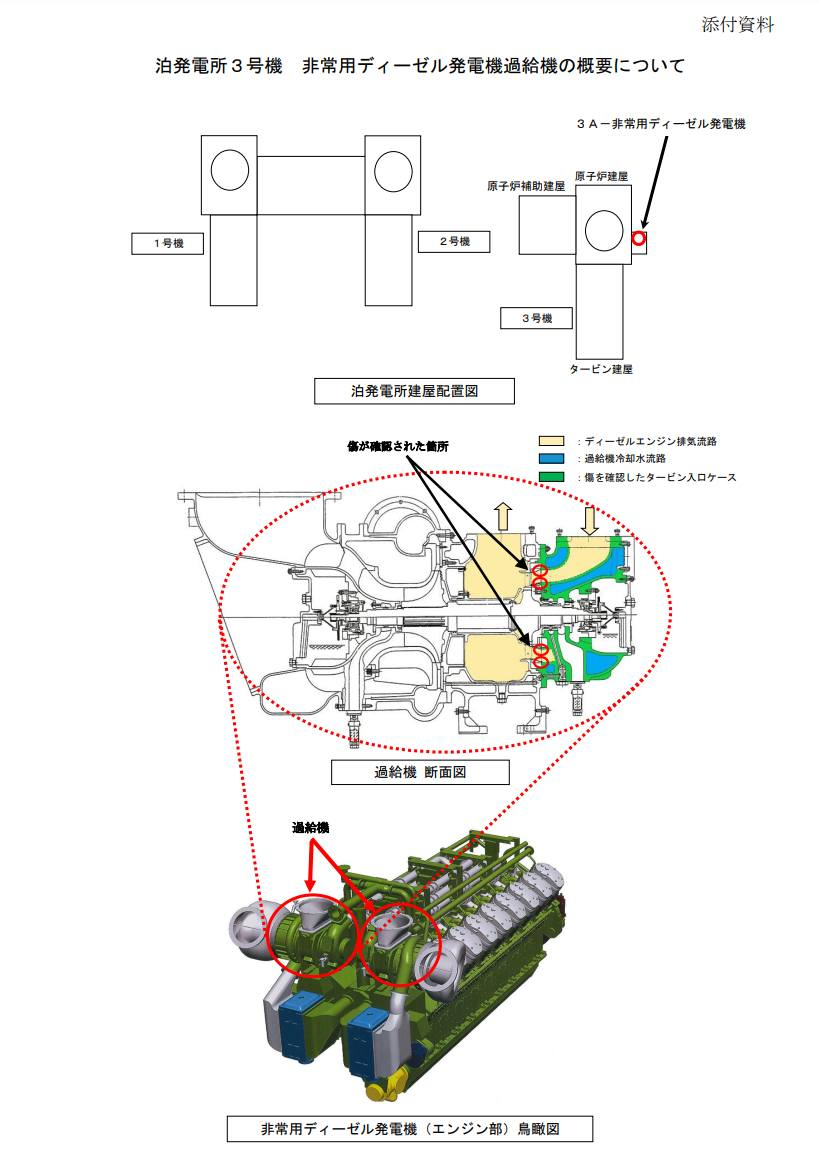 添付資料

泊発電所３号機　非常用ディーゼル発電機過給機の概要について

３Ａ－非常用ディーゼル発電機

原子炉補助建屋

原子炉建屋

１号機

２号機

３号機

タービン建屋

泊発電所建屋配置図

傷が確認された箇所

：ディーゼルエンジン排気流路

：過給機冷却水流路

：傷を確認したタービン入口ケース

過給機 断面図

過給機

非常用ディーゼル発電機（エンジン部）鳥瞰図