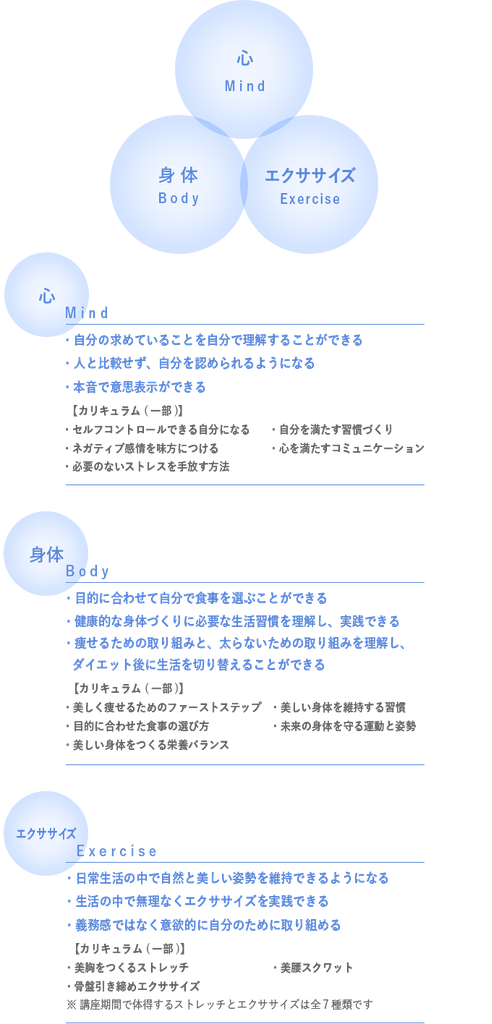 心
Mind

身体
Body

エクササイズ
Exercise

心
Mind

・自分の求めていることを自分で理解することができる
・人と比較せず、自分を認められるようになる
・本音で意思表示ができる

【カリキュラム（一部）】
・セルフコントロールできる自分になる
・ネガティブ感情を味方につける
・必要のないストレスを手放す方法
・自分を満たす習慣づくり
・心を満たすコミュニケーション

身体
Body

・目的に合わせて自分で食事を選ぶことができる
・健康的な身体づくりに必要な生活習慣を理解し、実践できる
・痩せるための取り組みと、太らないための取り組みを理解し、ダイエット後に生活を切り替えることができる

【カリキュラム（一部）】
・美しく痩せるためのファーストステップ
・目的に合わせた食事の選び方
・美しい身体をつくる栄養バランス
・美しい身体を維持する習慣
・未来の身体を守る運動と姿勢

エクササイズ
Exercise

・日常生活の中で自然と美しい姿勢を維持できるようになる
・生活の中で無理なくエクササイズを実践できる
・義務感ではなく意欲的に自分のために取り組める

【カリキュラム（一部）】
・美胸をつくるストレッチ
・骨盤引き締めエクササイズ
・美腰スクワット
※講座期間で体得するストレッチとエクササイズは全7種類です