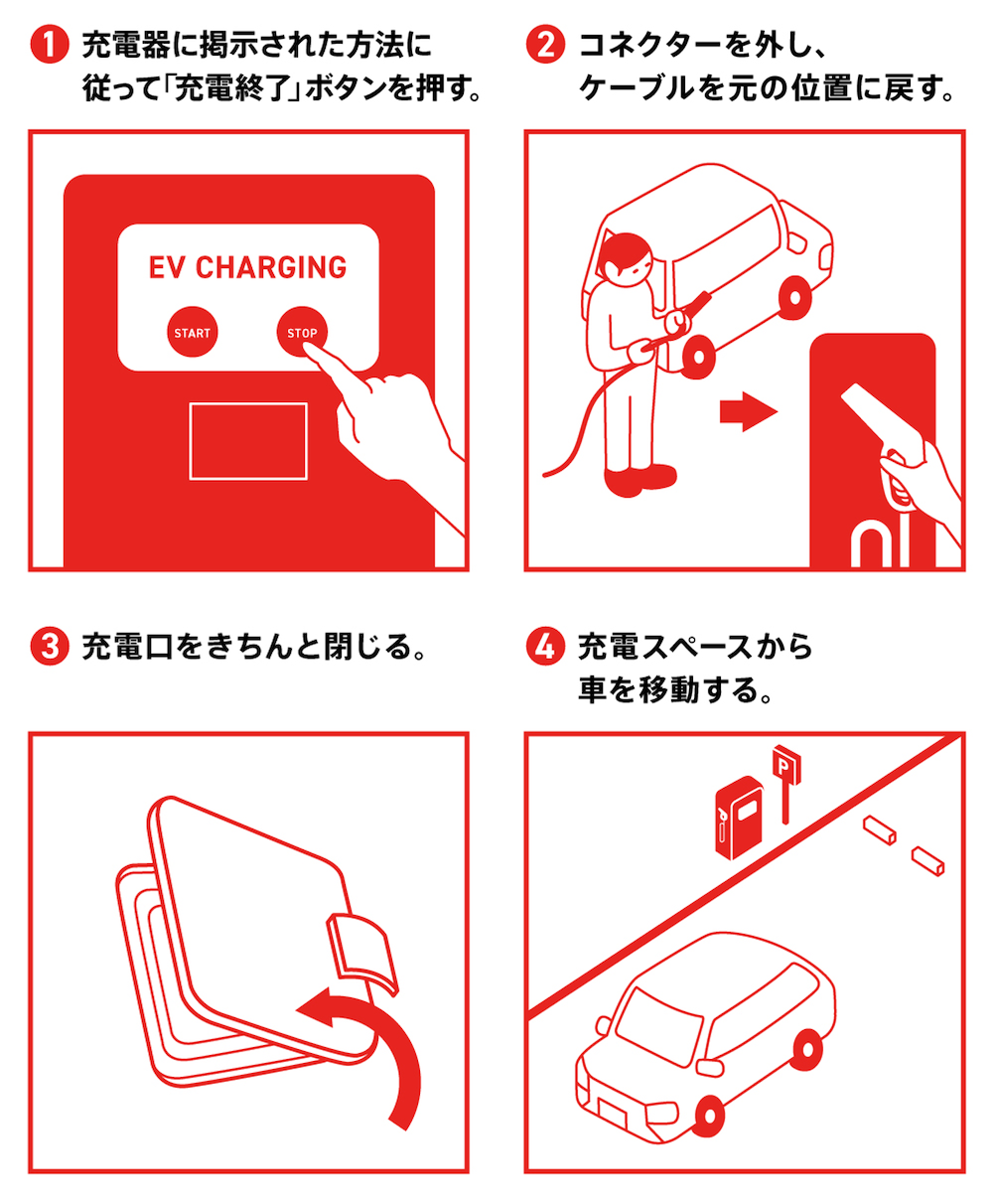 1 充電器に掲示された方法に従って「充電終了」ボタンを押す。

EV CHARGING

START

STOP

2 コネクターを外し、ケーブルを元の位置に戻す。

3 充電口をきちんと閉じる。

4 充電スペースから車を移動する。

P