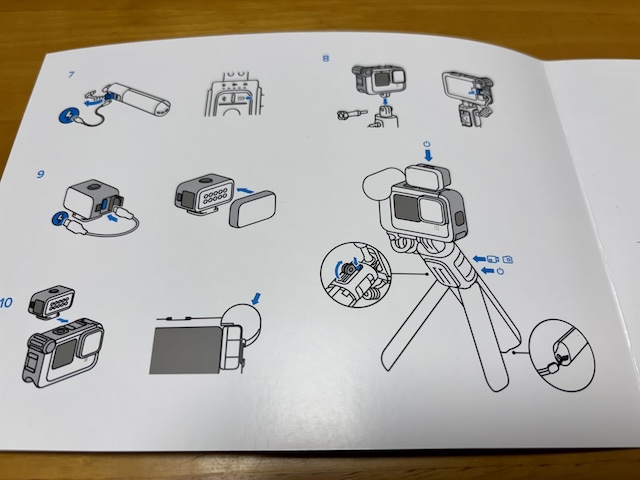 7

8

9

10