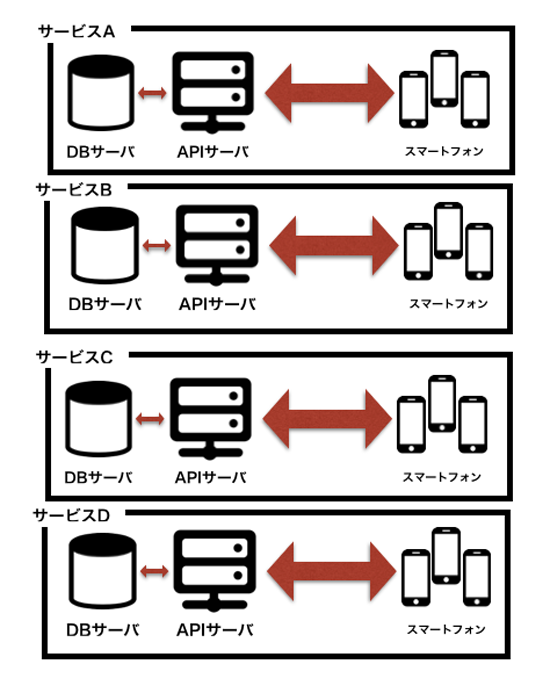 サービスA

DBサーバ APIサーバ スマートフォン

サービスB

DBサーバ APIサーバ スマートフォン

サービスC

DBサーバ APIサーバ スマートフォン

サービスD

DBサーバ APIサーバ スマートフォン