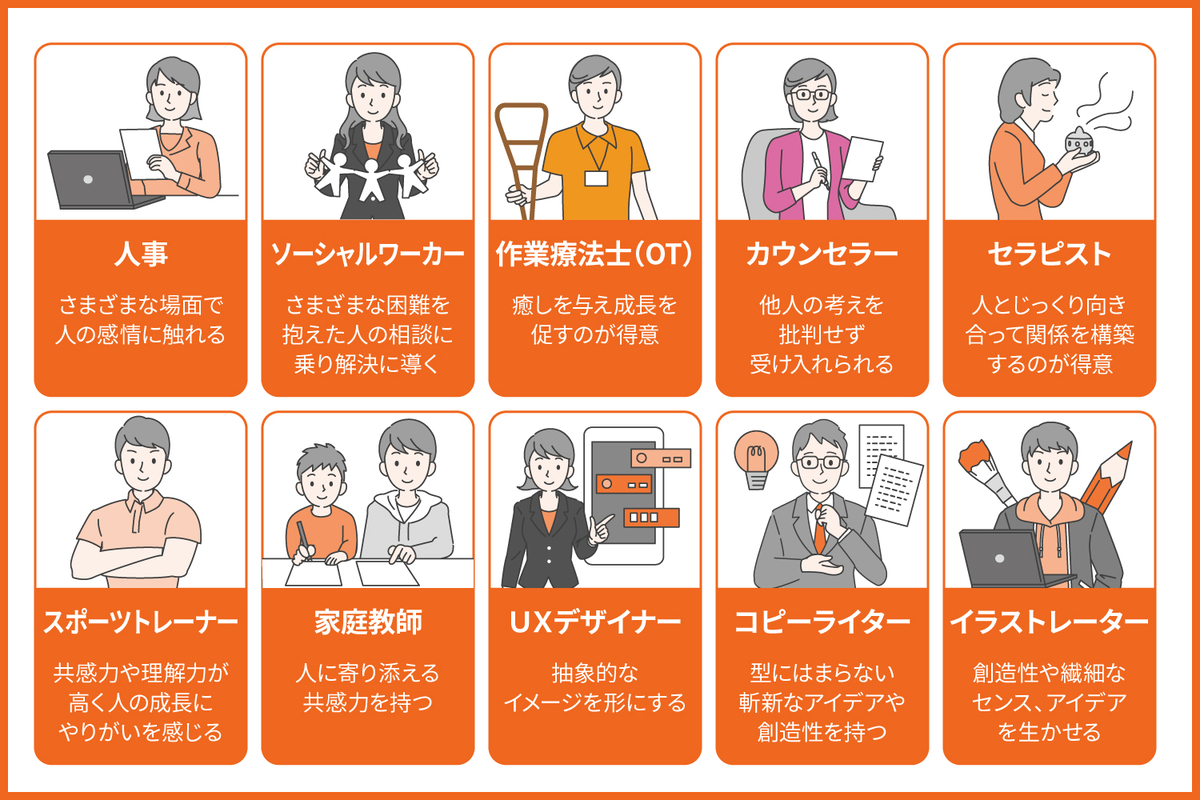 人事

さまざまな場面で人の感情に触れる

ソーシャルワーカー

さまざまな困難を抱えた人の相談に乗り解決に導く

作業療法士（OT）

癒しを与え成長を促すのが得意

カウンセラー

他人の考えを批判せず受け入れられる

セラピスト

人とじっくり向き合って関係を構築するのが得意

スポーツトレーナー

共感力や理解力が高く人の成長にやりがいを感じる

家庭教師

人に寄り添える共感力を持つ

UXデザイナー

抽象的なイメージを形にする

コピーライター

型にはまらない斬新なアイデアや創造性を持つ

イラストレーター

創造性や繊細なセンス、アイデアを生かせる