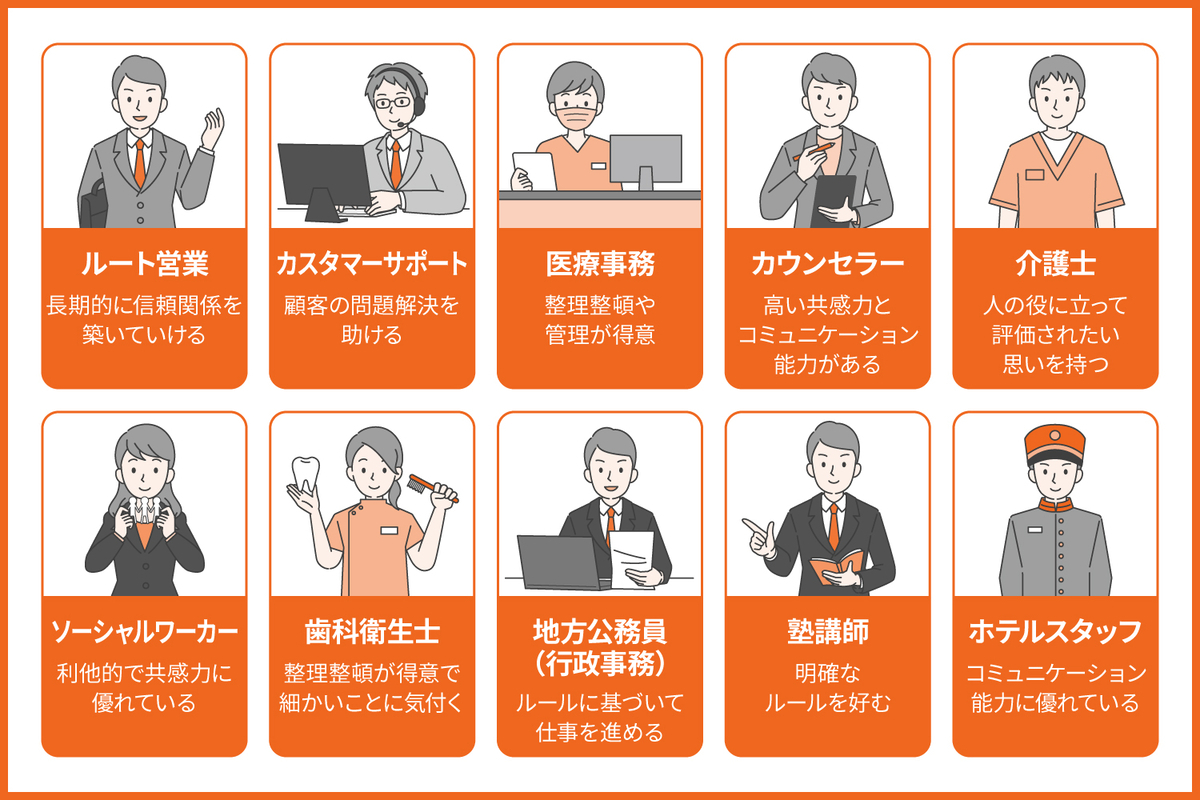 ルート営業
長期的に信頼関係を築いていける

カスタマーサポート
顧客の問題解決を助ける

医療事務
整理整頓や管理が得意

カウンセラー
高い共感力とコミュニケーション能力がある

介護士
人の役に立って評価されたい思いを持つ

ソーシャルワーカー
利他的で共感力に優れている

歯科衛生士
整理整頓が得意で細かいことに気付く

地方公務員（行政事務）
ルールに基づいて仕事を進める

塾講師
明確なルールを好む

ホテルスタッフ
コミュニケーション能力に優れている