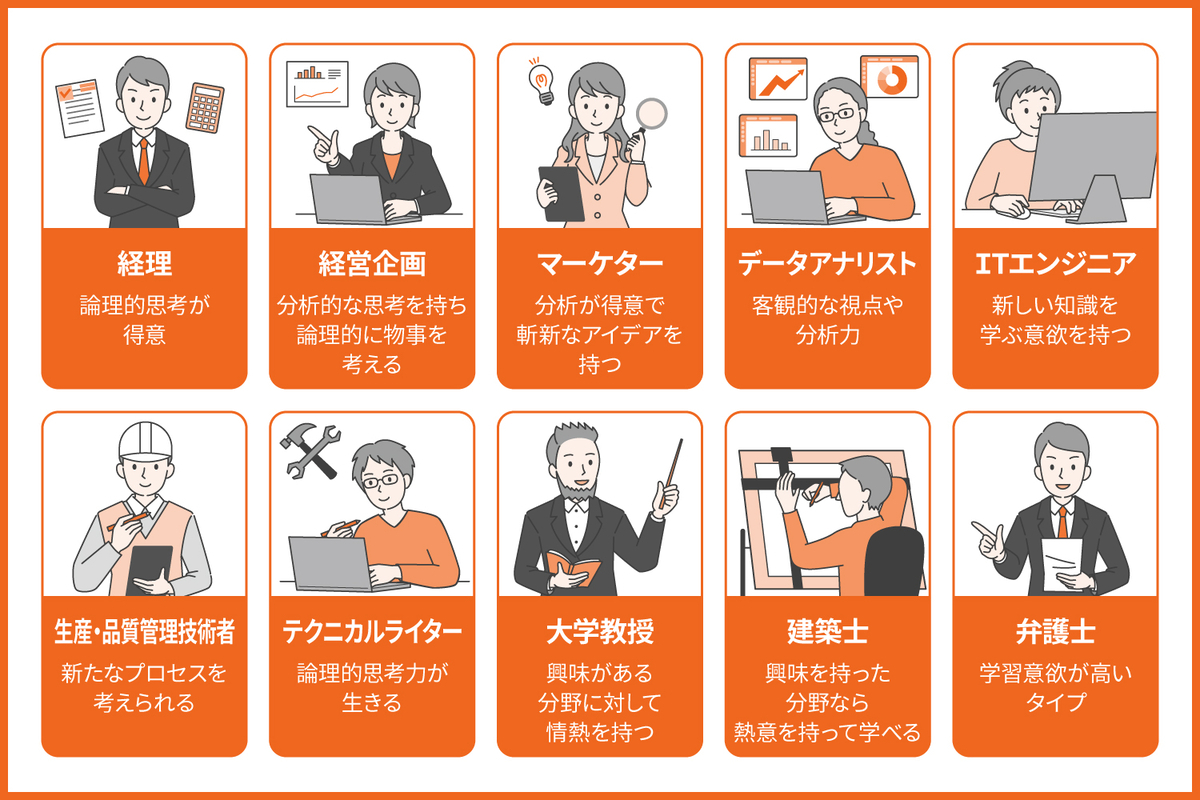 経理
論理的思考が得意

経営企画
分析的な思考を持ち論理的に物事を考える

マーケター
分析が得意で斬新なアイデアを持つ

データアナリスト
客観的な視点や分析力

ITエンジニア
新しい知識を学ぶ意欲を持つ

生産・品質管理技術者
新たなプロセスを考えられる

テクニカルライター
論理的思考力が生きる

大学教授
興味がある分野に対して情熱を持つ

建築士
興味を持った分野なら熱意を持って学べる

弁護士
学習意欲が高いタイプ