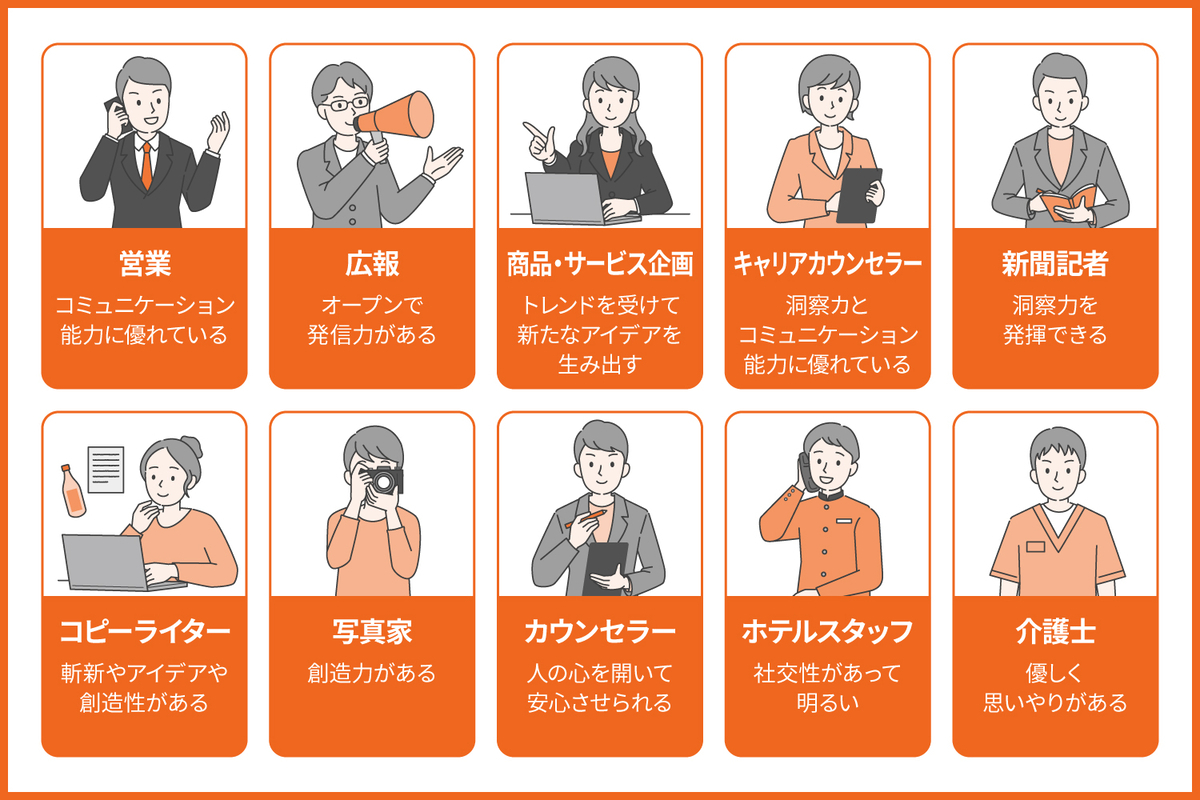 営業
コミュニケーション能力に優れている

広報
オープンで発信力がある

商品・サービス企画
トレンドを受けて新たなアイデアを生み出す

キャリアカウンセラー
洞察力とコミュニケーション能力に優れている

新聞記者
洞察力を発揮できる

コピーライター
斬新やアイデアや創造性がある

写真家
創造力がある

カウンセラー
人の心を開いて安心させられる

ホテルスタッフ
社交性があって明るい

介護士
優しく思いやりがある