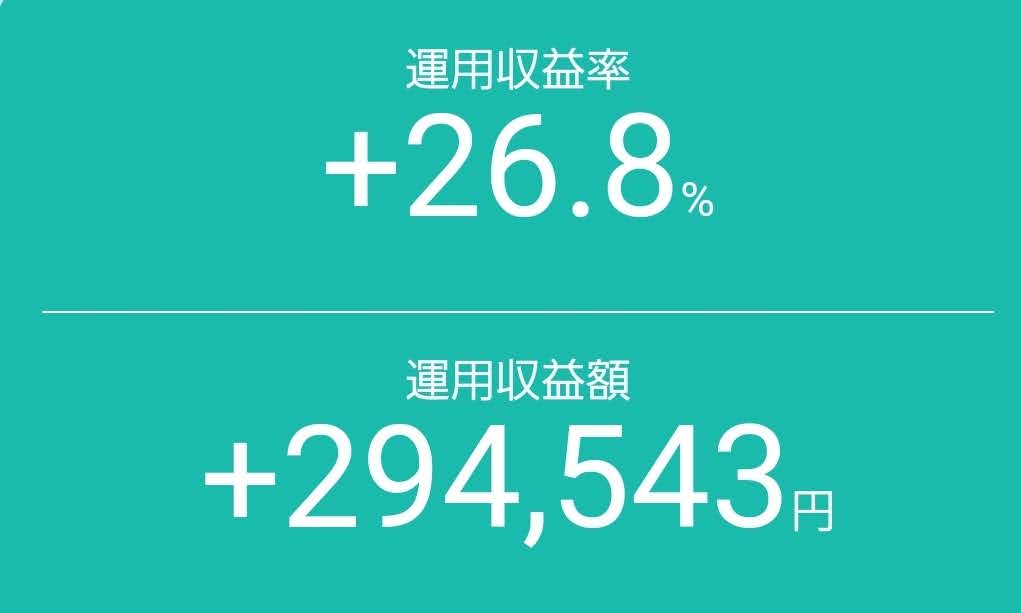 運用収益率
+26.8%

運用収益額
+294,543円