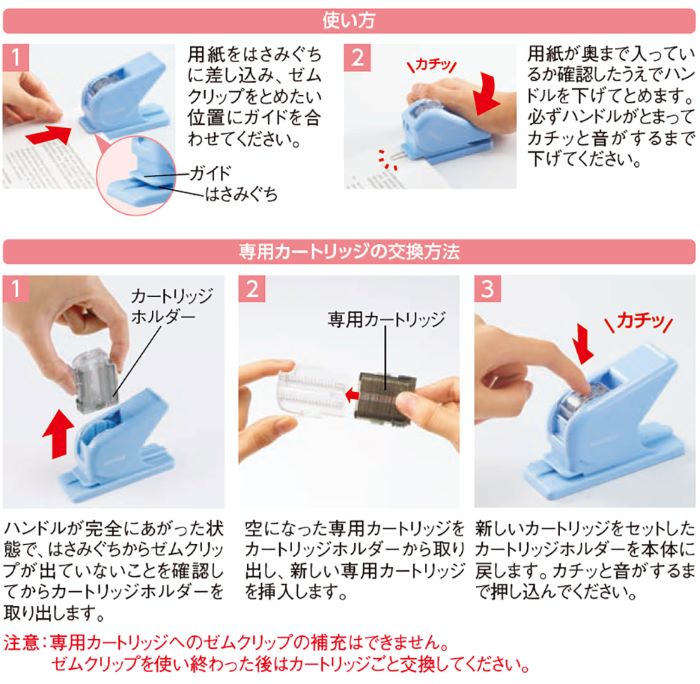 使い方

1

用紙をはさみぐちに差し込み、ゼムクリップをとめたい位置にガイドを合わせてください。

ガイド
はさみぐち

2

カチッ

用紙が奥まで入っているか確認したうえでハンドルを下げてとめます。必ずハンドルがとまってカチッと音がするまで下げてください。

専用カートリッジの交換方法

1

カートリッジホルダー

ハンドルが完全にあがった状態で、はさみぐちからゼムクリップが出ていないことを確認してからカートリッジホルダーを取り出します。

2

専用カートリッジ

空になった専用カートリッジをカートリッジホルダーから取り出し、新しい専用カートリッジを挿入します。

3

カチッ

新しいカートリッジをセットしたカートリッジホルダーを本体に戻します。カチッと音がするまで押し込んでください。

注意：専用カートリッジへのゼムクリップの補充はできません。
ゼムクリップを使い終わった後はカートリッジごと交換してください。