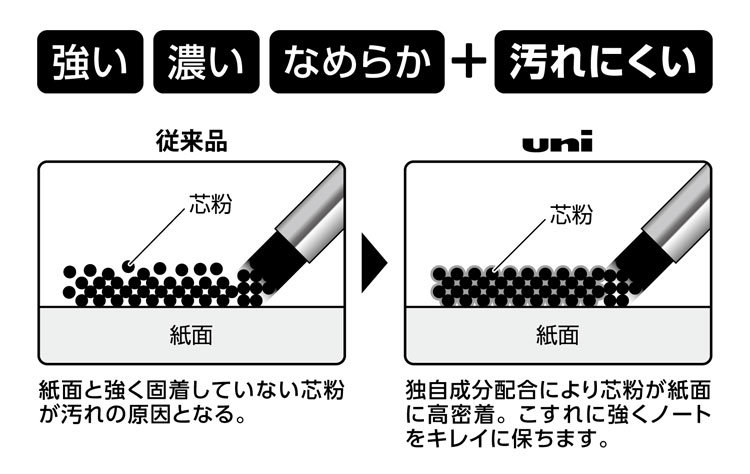 強い 濃い なめらか ＋ 汚れにくい

従来品

芯粉

紙面

紙面と強く固着していない芯粉が汚れの原因となる。

uni

芯粉

紙面

独自成分配合により芯粉が紙面に高密着。こすれに強くノートをキレイに保ちます。