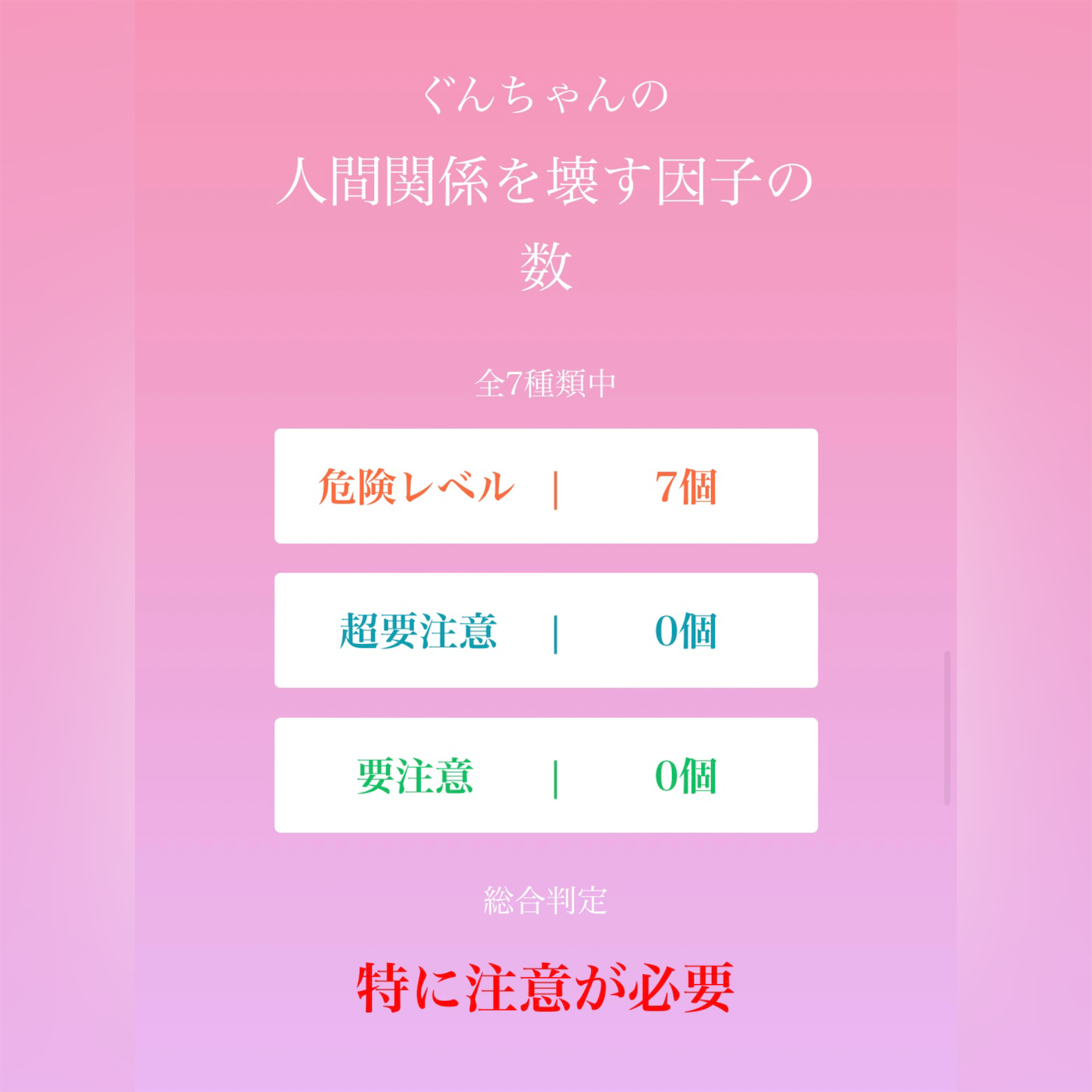 ぐんちゃんの
人間関係を壊す因子の数

全7種類中

危険レベル | 7個

超要注意 | 0個

要注意 | 0個

総合判定

特に注意が必要