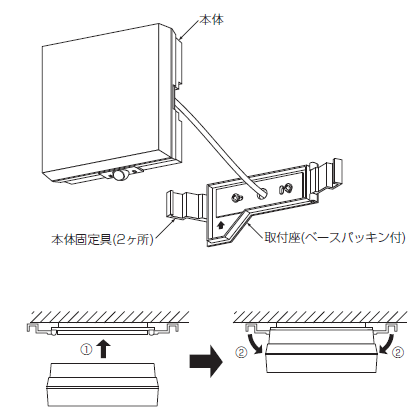 本体

本体固定具(2ヶ所)

取付座(ベースパッキン付)

①

②

②