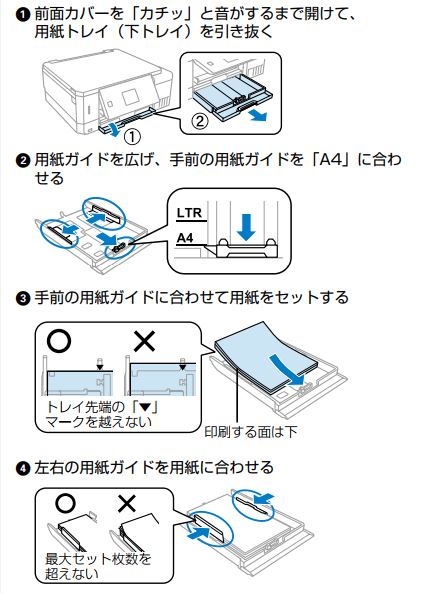 ❶ 前面カバーを「カチッ」と音がするまで開けて、用紙トレイ（下トレイ）を引き抜く

①

②

❷ 用紙ガイドを広げ、手前の用紙ガイドを「A4」に合わせる

LTR

A4

❸ 手前の用紙ガイドに合わせて用紙をセットする

○

×

トレイ先端の「▼」マークを越えない

印刷する面は下

❹ 左右の用紙ガイドを用紙に合わせる

○

×

最大セット枚数を超えない