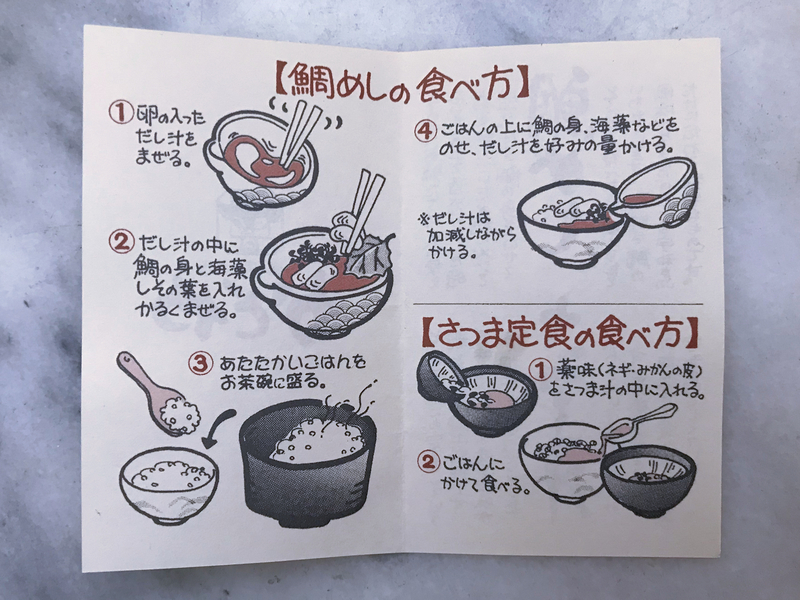 【鯛めしの食べ方】

① 卵の入っただし汁をまぜる。

② だし汁の中に鯛の身と海藻しその葉を入れかるくまぜる。

③ あたたかいごはんをお茶碗に盛る。

④ ごはんの上に鯛の身、海藻などをのせ、だし汁を好みの量かける。

※だし汁は加減しながらかける。

【さつま定食の食べ方】

① 薬味(ネギ・みかんの皮)をさつま汁の中に入れる。

② ごはんにかけて食べる。