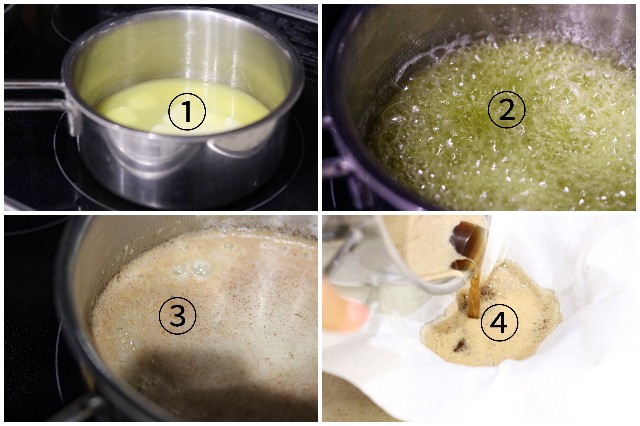 1
2
3
4