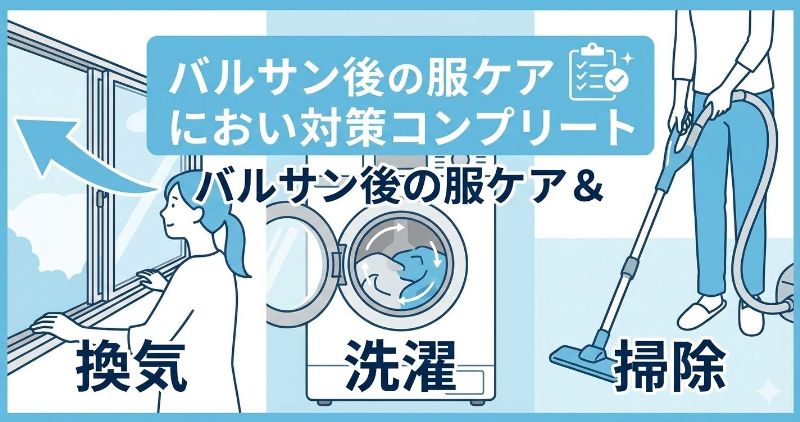 バルサン後の服ケア
におい対策コンプリート

バルサン後の服ケア＆

換気

洗濯

掃除