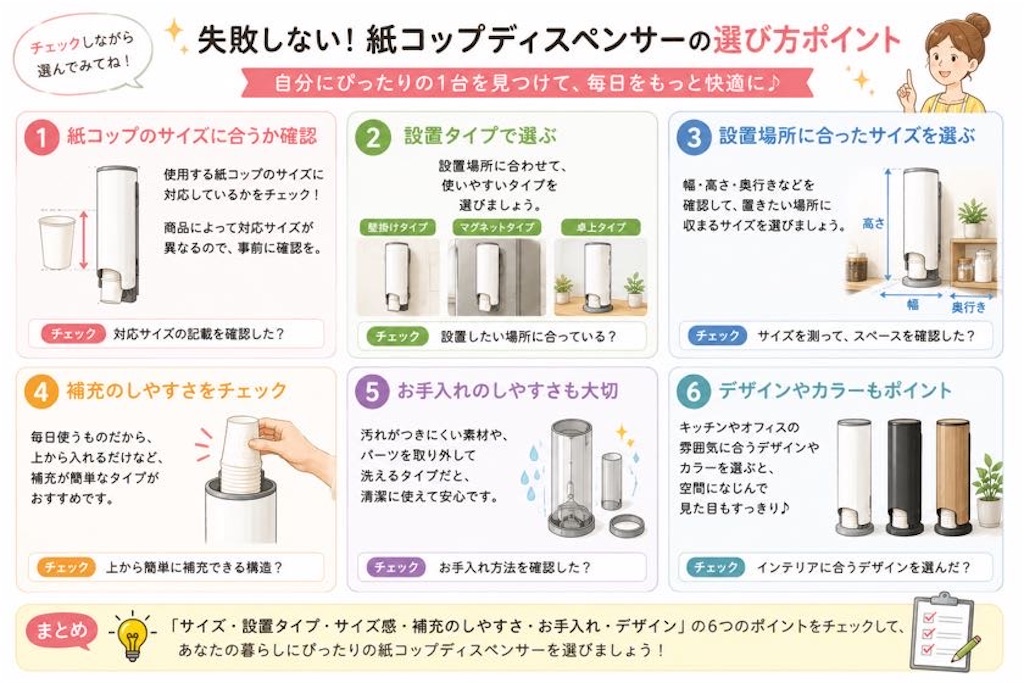 チェックしながら選んでみてね！

失敗しない！紙コップディスペンサーの選び方ポイント

自分にぴったりの1台を見つけて、毎日をもっと快適に♪

1 紙コップのサイズに合うか確認

使用する紙コップのサイズに対応しているかをチェック！

商品によって対応サイズが異なるので、事前に確認を。

チェック 対応サイズの記載を確認した？

2 設置タイプで選ぶ

設置場所に合わせて、使いやすいタイプを選びましょう。

壁掛けタイプ
マグネットタイプ
卓上タイプ

チェック 設置したい場所に合っている？

3 設置場所に合ったサイズを選ぶ

幅・高さ・奥行きなどを確認して、置きたい場所に収まるサイズを選びましょう。

高さ
幅
奥行き

チェック サイズを測って、スペースを確認した？

4 補充のしやすさをチェック

毎日使うものだから、上から入れるだけなど、補充が簡単なタイプがおすすめです。

チェック 上から簡単に補充できる構造？

5 お手入れのしやすさも大切

汚れがつきにくい素材や、パーツを取り外して洗えるタイプだと、清潔に使えて安心です。

チェック お手入れ方法を確認した？

6 デザインやカラーもポイント

キッチンやオフィスの雰囲気に合うデザインやカラーを選ぶと、空間になじんで見た目もすっきり♪

チェック インテリアに合うデザインを選んだ？

まとめ

「サイズ・設置タイプ・サイズ感・補充のしやすさ・お手入れ・デザイン」の6つのポイントをチェックして、あなたの暮らしにぴったりの紙コップディスペンサーを選びましょう！