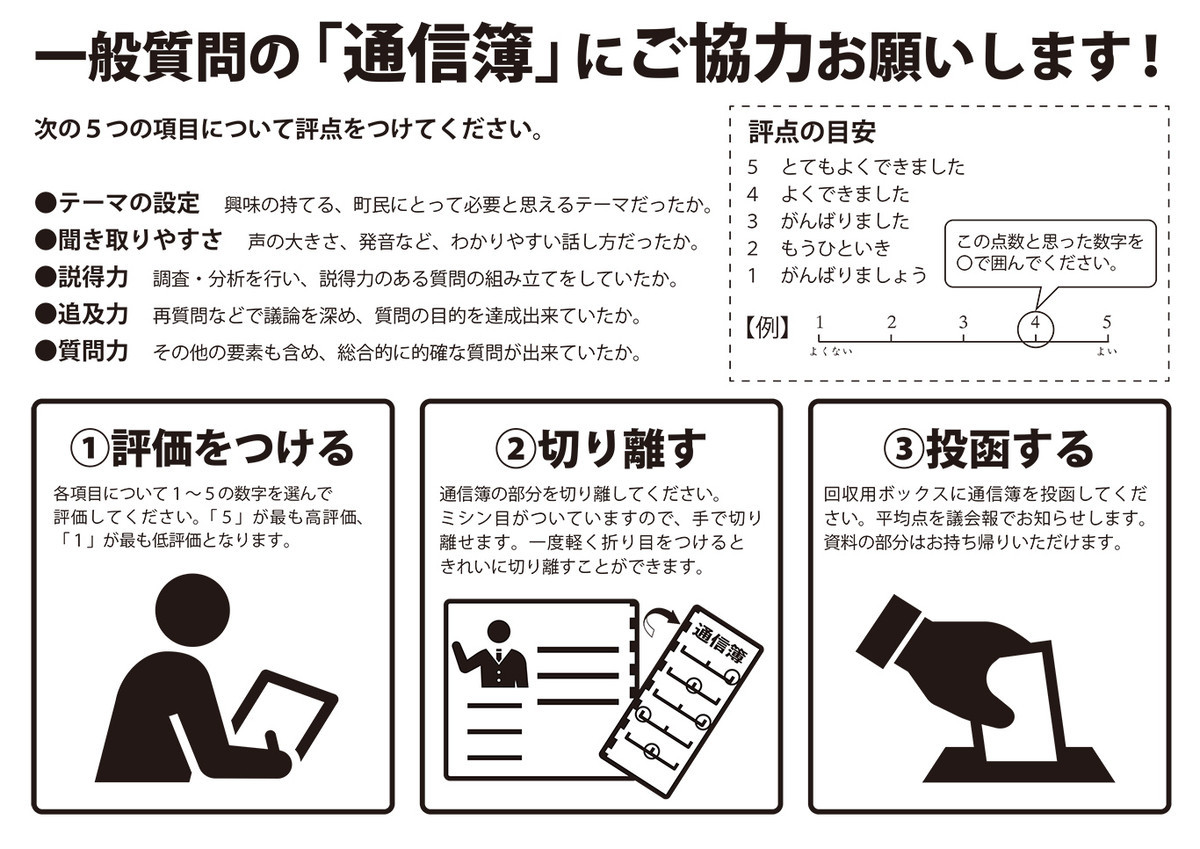 一般質問の「通信簿」にご協力お願いします！

次の５つの項目について評点をつけてください。

●テーマの設定　興味の持てる、町民にとって必要と思えるテーマだったか。
●聞き取りやすさ　声の大きさ、発音など、わかりやすい話し方だったか。
●説得力　調査・分析を行い、説得力のある質問の組み立てをしていたか。
●追及力　再質問などで議論を深め、質問の目的を達成出来ていたか。
●質問力　その他の要素も含め、総合的に的確な質問が出来ていたか。

評点の目安
5　とてもよくできました
4　よくできました
3　がんばりました
2　もうひといき
1　がんばりましょう

この点数と思った数字を○で囲んでください。

【例】 1 2 3 4 5
よくない　よい

①評価をつける
各項目について１～５の数字を選んで評価してください。「５」が最も高評価、「１」が最も低評価となります。

②切り離す
通信簿の部分を切り離してください。ミシン目がついていますので、手で切り離せます。一度軽く折り目をつけるときれいに切り離すことができます。

通信簿

③投函する
回収用ボックスに通信簿を投函してください。平均点を議会報でお知らせします。資料の部分はお持ち帰りいただけます。