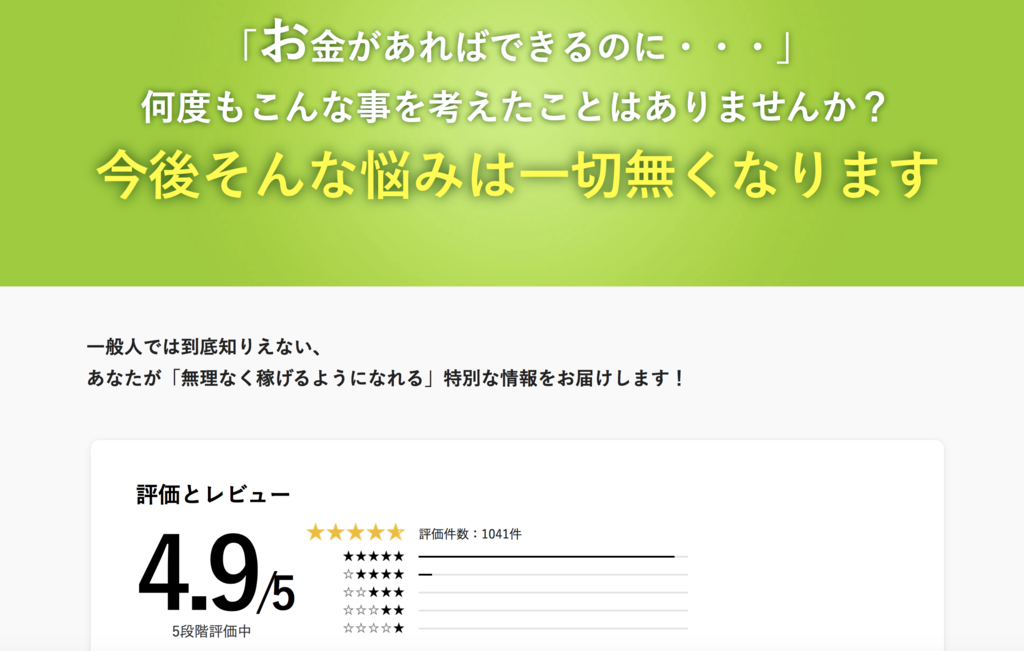 「お金があればできるのに・・・」
何度もこんな事を考えたことはありませんか？
今後そんな悩みは一切無くなります

一般人では到底知りえない、
あなたが「無理なく稼げるようになれる」特別な情報をお届けします！

評価とレビュー

4.9/5
5段階評価中

★★★★★ 評価件数：1041件
★★★★★
☆★★★★
☆☆★★★
☆☆☆★★
☆☆☆☆★