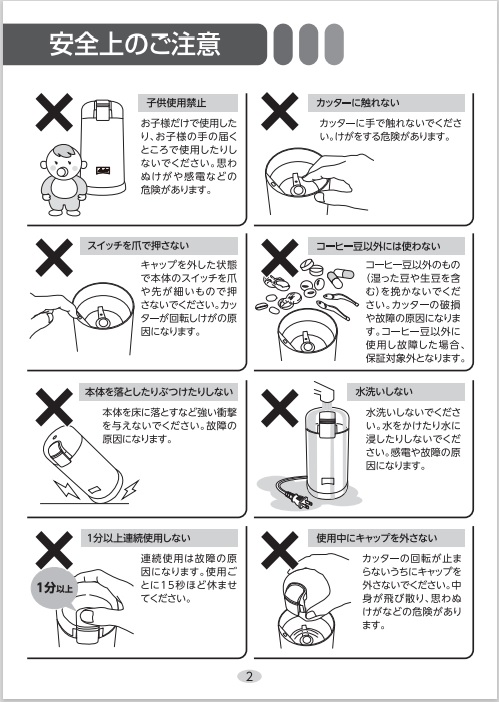 安全上のご注意

子供使用禁止

お子様だけで使用したり、お子様の手の届くところで使用したりしないでください。思わぬけがや感電などの危険があります。

カッターに触れない

カッターに手で触れないでください。けがをする危険があります。

スイッチを爪で押さない

キャップを外した状態で本体のスイッチを爪や先が細いもので押さないでください。カッターが回転しけがの原因になります。

コーヒー豆以外には使わない

コーヒー豆以外のもの(湿った豆や生豆を含む)を挽かないでください。カッターの破損や故障の原因になります。コーヒー豆以外に使用し故障した場合、保証対象外となります。

本体を落としたりぶつけたりしない

本体を床に落とすなど強い衝撃を与えないでください。故障の原因になります。

水洗いしない

水洗いしないでください。水をかけたり水に浸したりしないでください。感電や故障の原因になります。

1分以上連続使用しない

1分以上

連続使用は故障の原因になります。使用ごとに15秒ほど休ませてください。

使用中にキャップを外さない

カッターの回転が止まらないうちにキャップを外さないでください。中身が飛び散り、思わぬけがなどの危険があります。

2