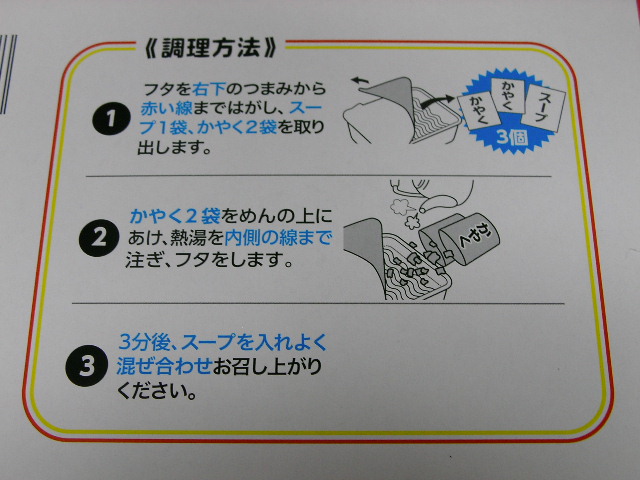 《調理方法》

1 フタを右下のつまみから赤い線まではがし、スープ1袋、かやく2袋を取り出します。

かやく
かやく
スープ
3個

2 かやく2袋をめんの上にあけ、熱湯を内側の線まで注ぎ、フタをします。

かやく

3 3分後、スープを入れよく混ぜ合わせお召し上がりください。