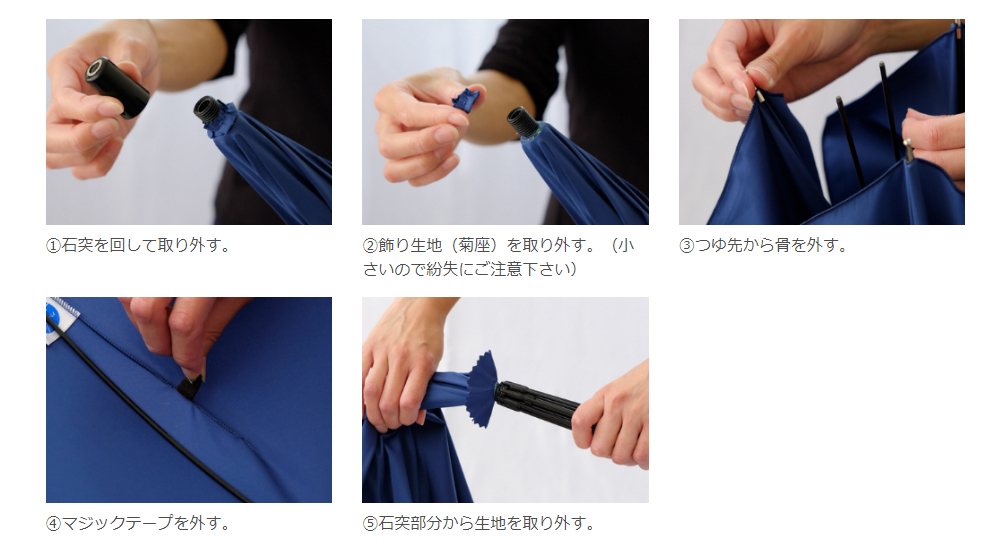 ①石突を回して取り外す。

②飾り生地（菊座）を取り外す。（小さいので紛失にご注意下さい）

③つゆ先から骨を外す。

④マジックテープを外す。

⑤石突部分から生地を取り外す。