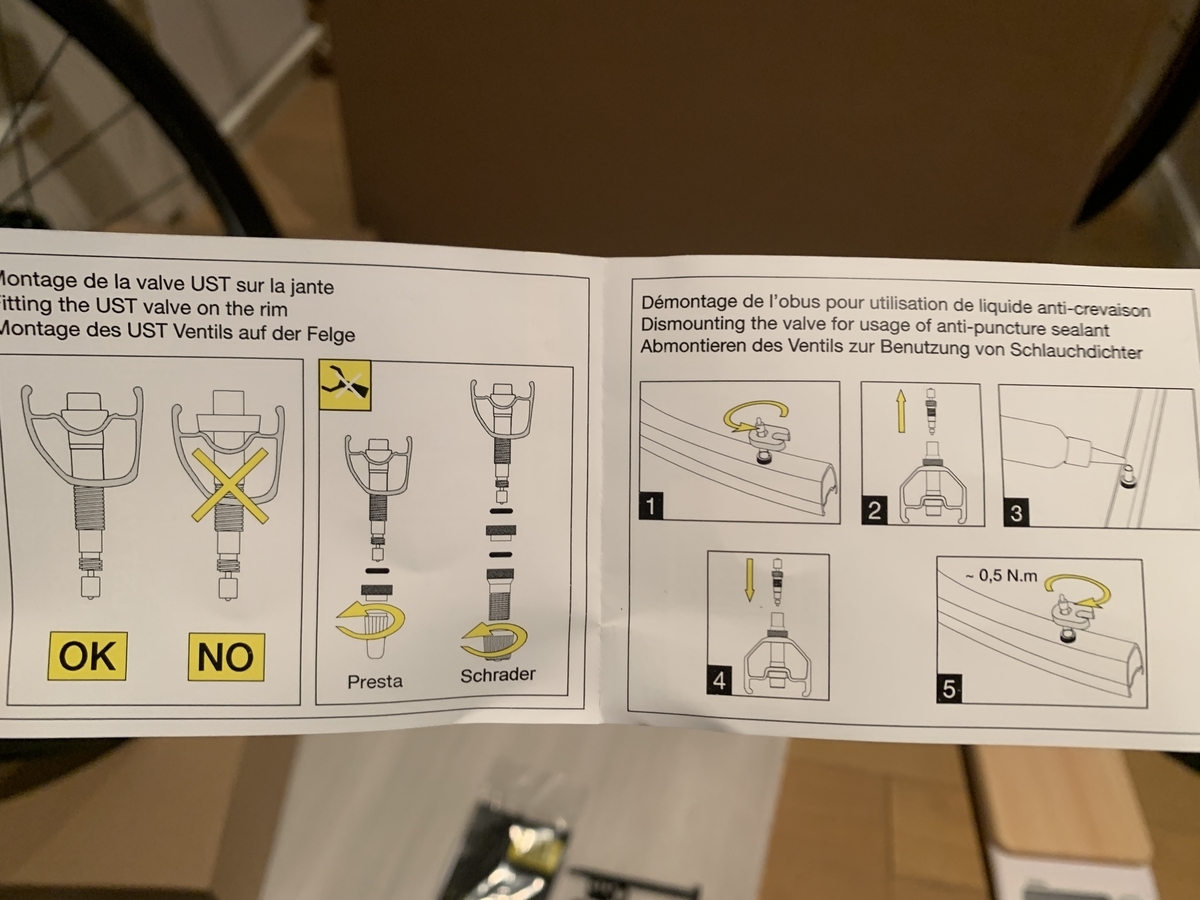 Montage de la valve UST sur la jante
Fitting the UST valve on the rim
Montage des UST Ventils auf der Felge

OK
NO

Presta
Schrader

Démontage de l'obus pour utilisation de liquide anti-crevaison
Dismounting the valve for usage of anti-puncture sealant
Abmontieren des Ventils zur Benutzung von Schlauchdichter

1
2
3
4
~ 0,5 N.m
5